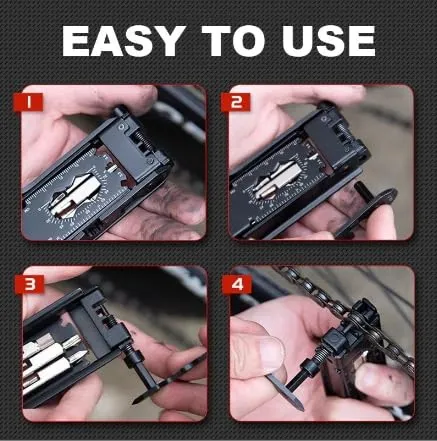 EASY TO USE

1

2

3

4