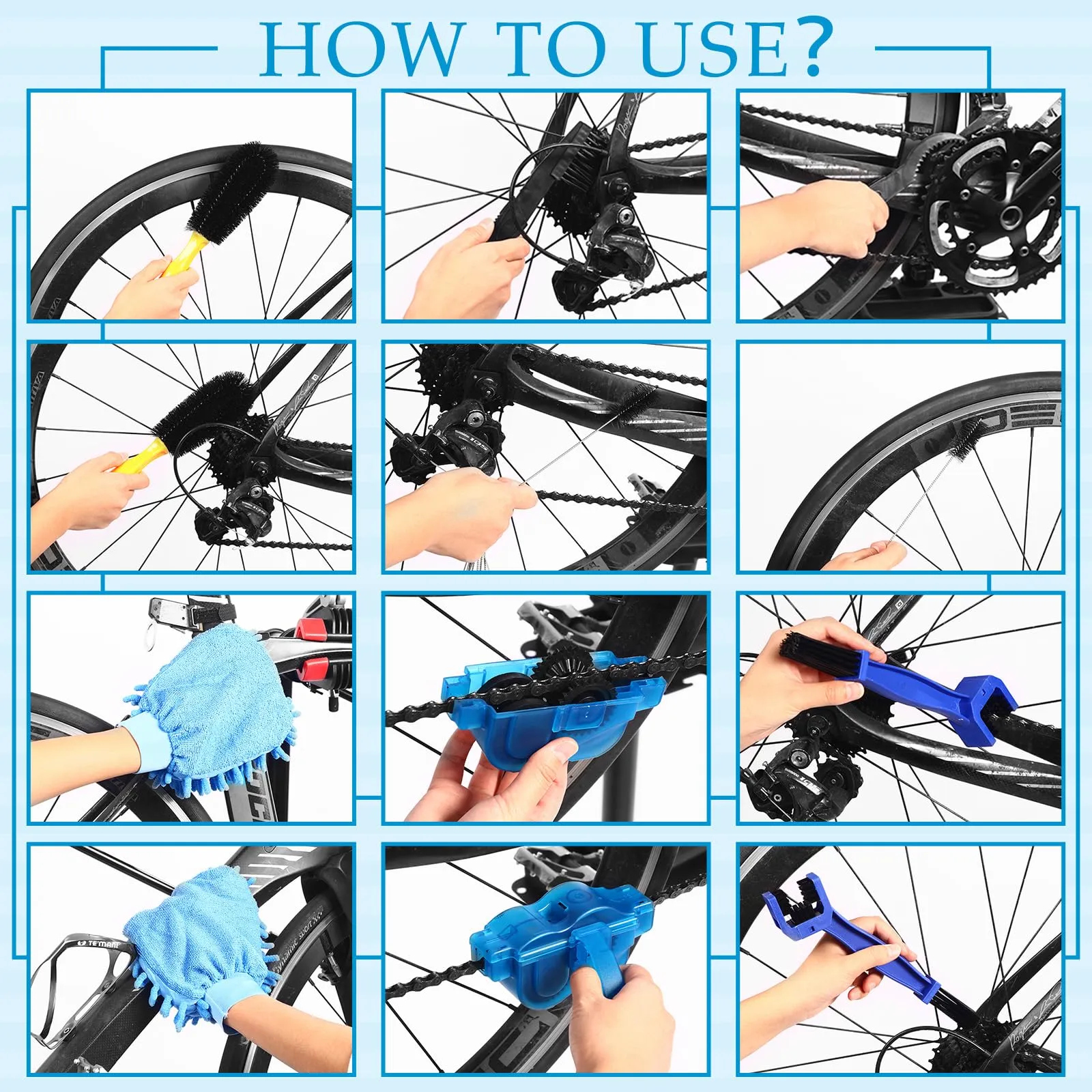 HOW TO USE?