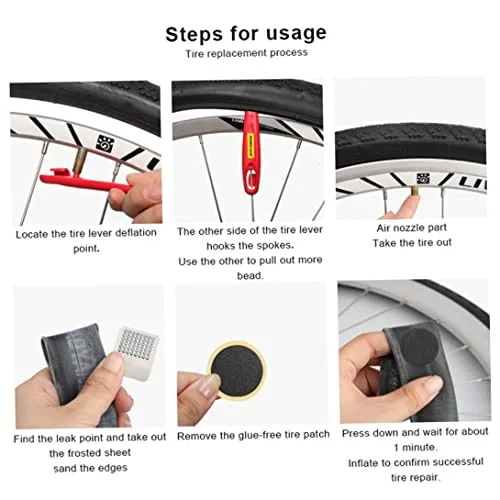 Steps for usage
Tire replacement process

Locate the tire lever deflation point.

The other side of the tire lever hooks the spokes.
Use the other to pull out more bead.

Air nozzle part
Take the tire out

Find the leak point and take out the frosted sheet
sand the edges

Remove the glue-free tire patch

Press down and wait for about 1 minute.
Inflate to confirm successful tire repair.