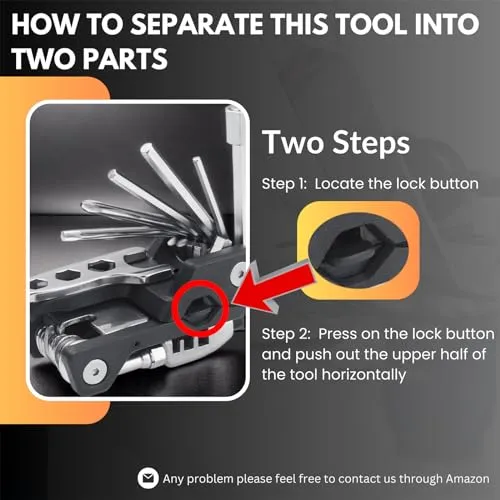 HOW TO SEPARATE THIS TOOL INTO TWO PARTS

Two Steps

Step 1: Locate the lock button

Step 2: Press on the lock button and push out the upper half of the tool horizontally

Any problem please feel free to contact us through Amazon