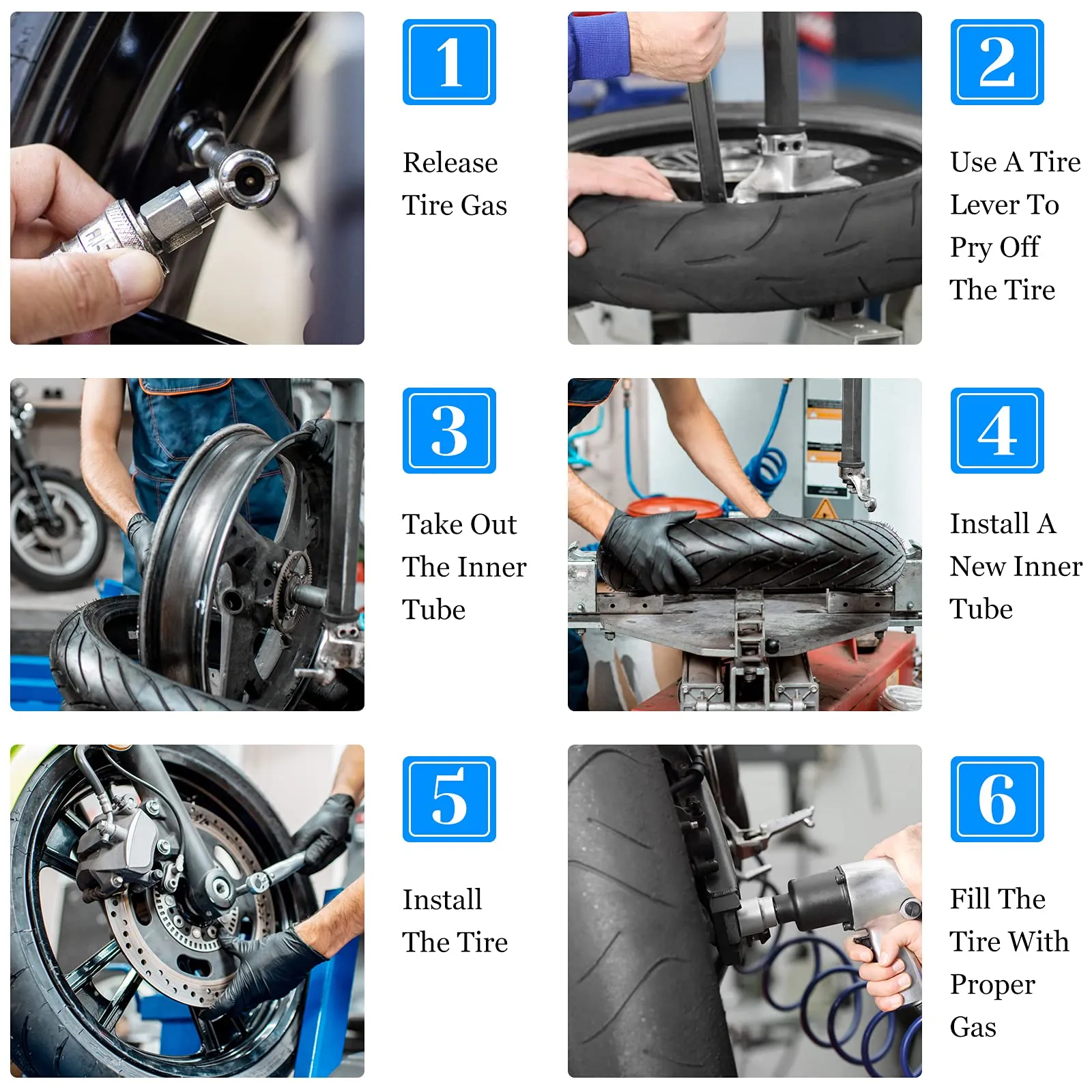 1

Release Tire Gas

2

Use A Tire Lever To Pry Off The Tire

3

Take Out The Inner Tube

4

Install A New Inner Tube

5

Install The Tire

6

Fill The Tire With Proper Gas