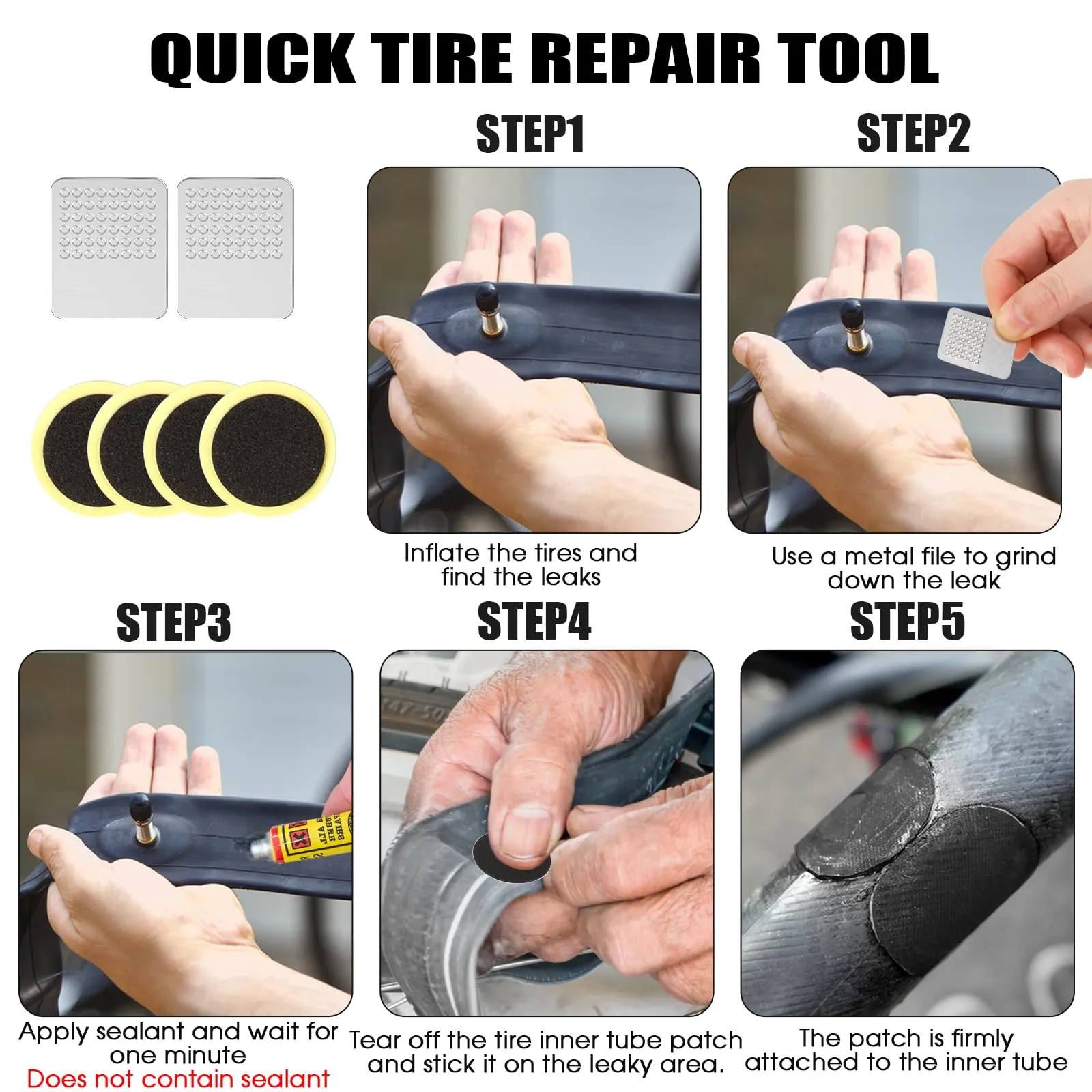 QUICK TIRE REPAIR TOOL

STEP1

Inflate the tires and find the leaks

STEP2

Use a metal file to grind down the leak

STEP3

Apply sealant and wait for one minute
Does not contain sealant

STEP4

Tear off the tire inner tube patch and stick it on the leaky area.

STEP5

The patch is firmly attached to the inner tube