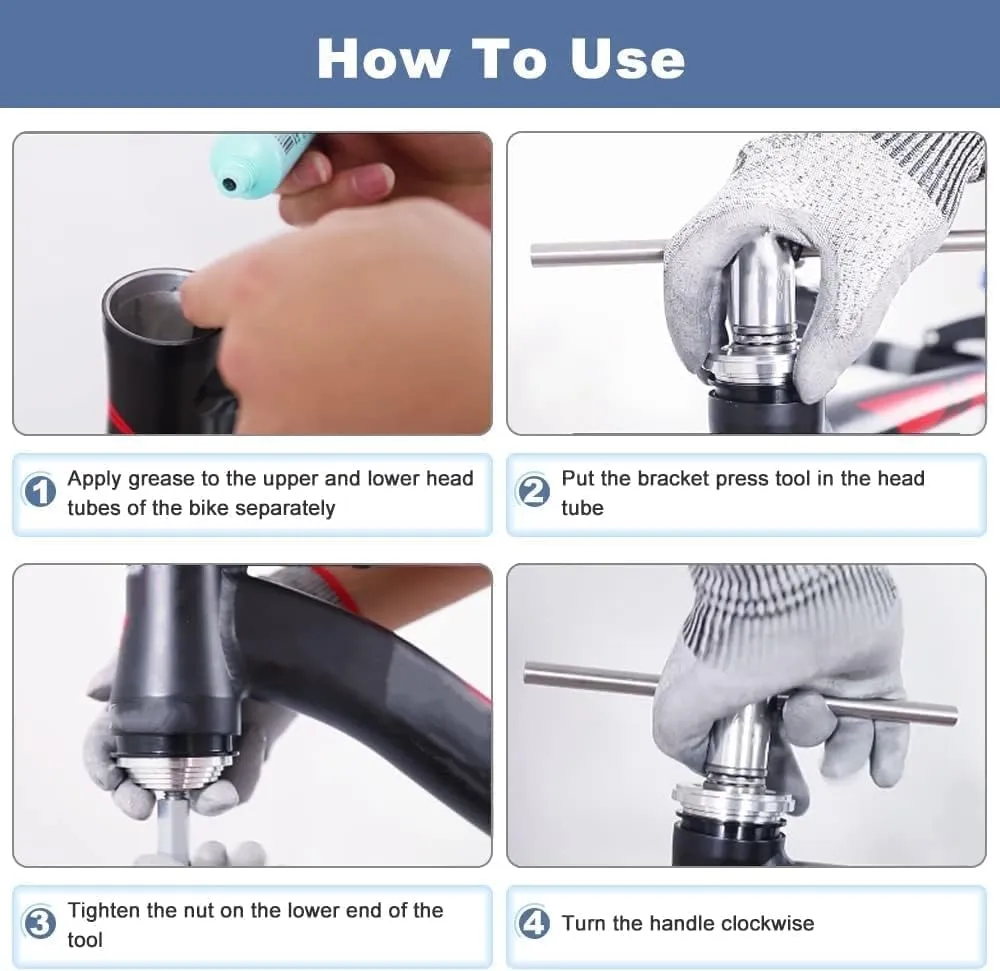 How To Use

1 Apply grease to the upper and lower head tubes of the bike separately

2 Put the bracket press tool in the head tube

3 Tighten the nut on the lower end of the tool

4 Turn the handle clockwise