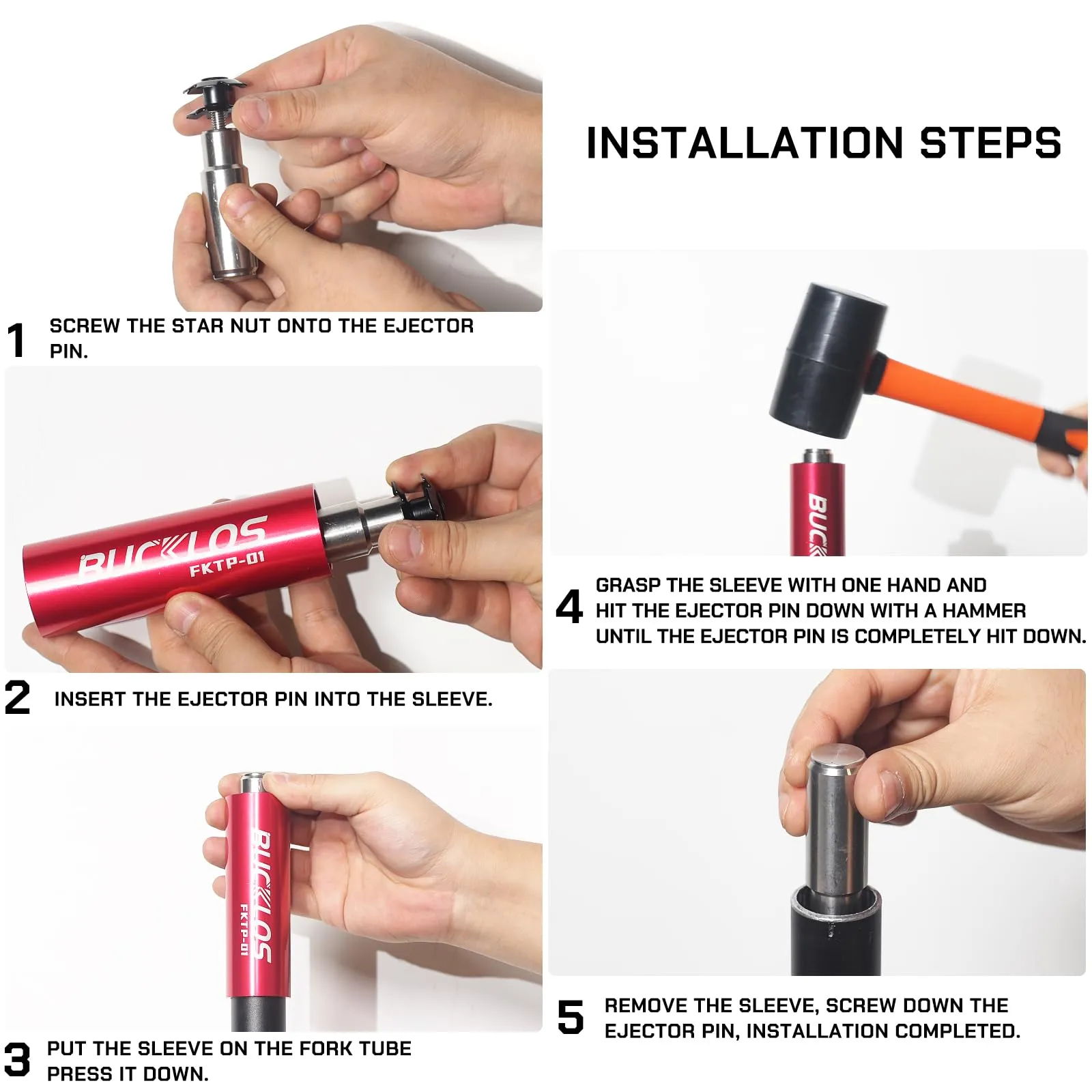 INSTALLATION STEPS

1 SCREW THE STAR NUT ONTO THE EJECTOR PIN.

BUCKLOS
FKTP-01

2 INSERT THE EJECTOR PIN INTO THE SLEEVE.

BUCKLOS
FKTP-01

3 PUT THE SLEEVE ON THE FORK TUBE PRESS IT DOWN.

BUCK

4 GRASP THE SLEEVE WITH ONE HAND AND HIT THE EJECTOR PIN DOWN WITH A HAMMER UNTIL THE EJECTOR PIN IS COMPLETELY HIT DOWN.

5 REMOVE THE SLEEVE, SCREW DOWN THE EJECTOR PIN, INSTALLATION COMPLETED.