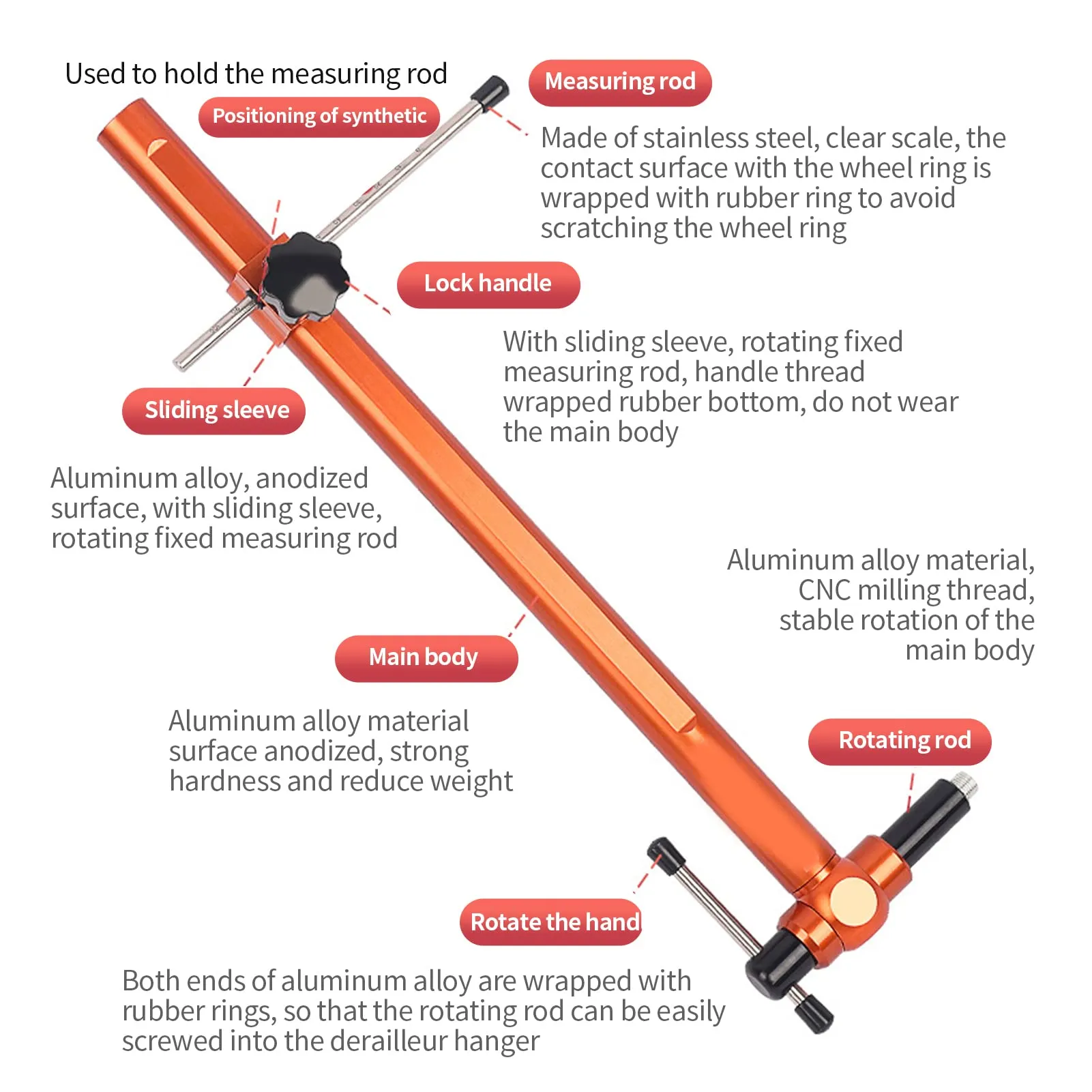 Used to hold the measuring rod

Positioning of synthetic

Measuring rod

Made of stainless steel, clear scale, the contact surface with the wheel ring is wrapped with rubber ring to avoid scratching the wheel ring

Lock handle

With sliding sleeve, rotating fixed measuring rod, handle thread wrapped rubber bottom, do not wear the main body

Sliding sleeve

Aluminum alloy, anodized surface, with sliding sleeve, rotating fixed measuring rod

Aluminum alloy material, CNC milling thread, stable rotation of the main body

Main body

Aluminum alloy material surface anodized, strong hardness and reduce weight

Rotating rod

Rotate the hand

Both ends of aluminum alloy are wrapped with rubber rings, so that the rotating rod can be easily screwed into the derailleur hanger