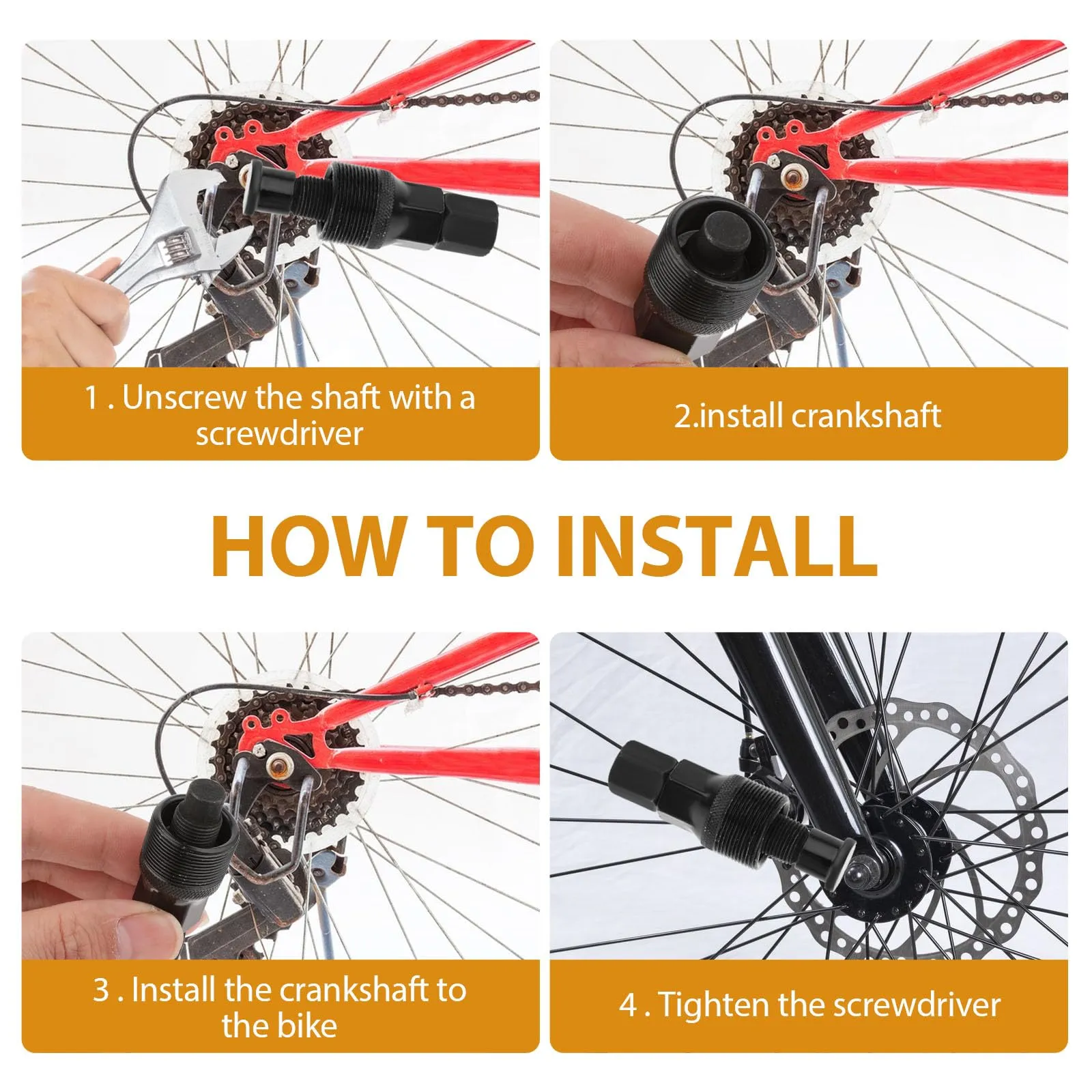 1 . Unscrew the shaft with a screwdriver

2.install crankshaft

HOW TO INSTALL

3 . Install the crankshaft to the bike

4 . Tighten the screwdriver