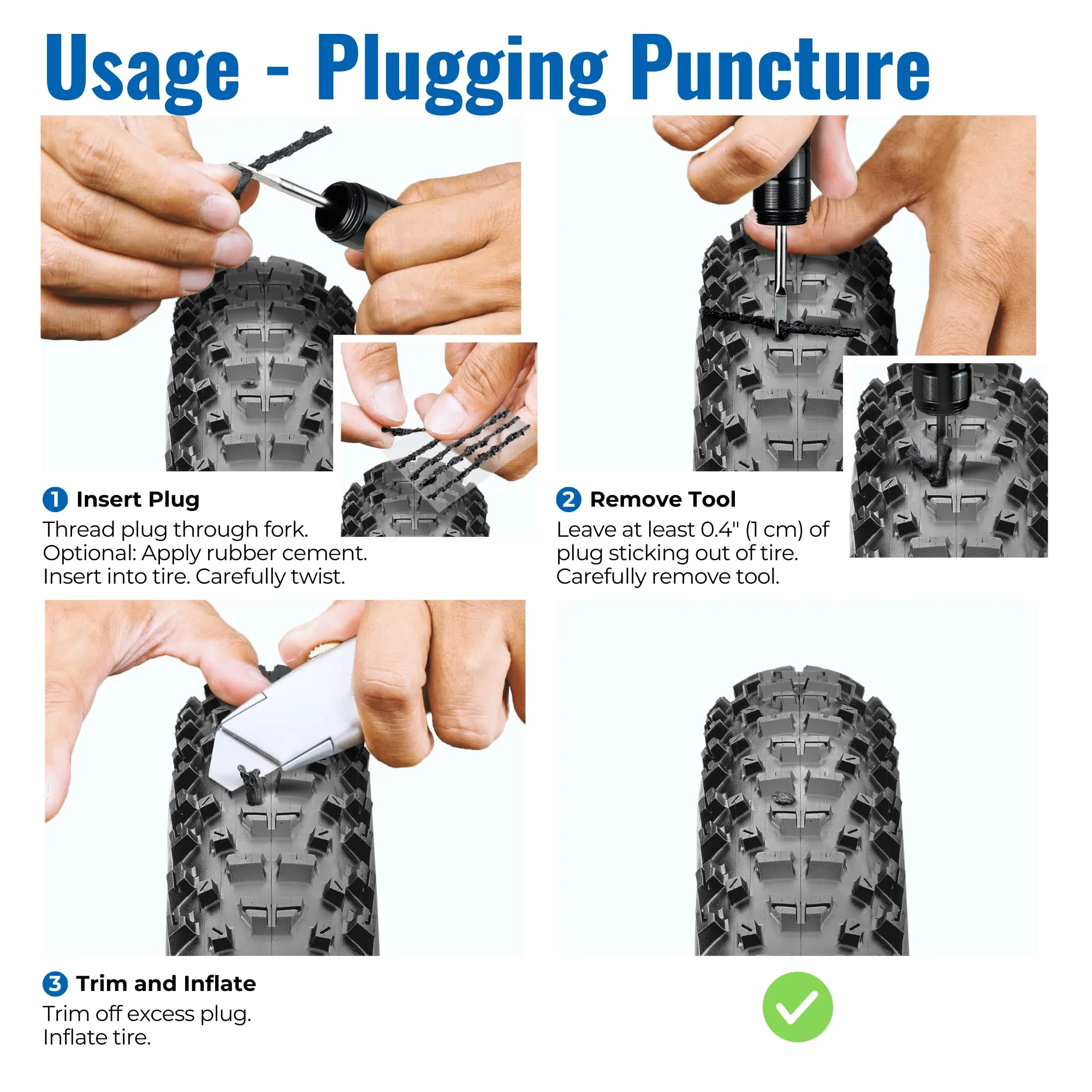 Usage - Plugging Puncture

1 Insert Plug
Thread plug through fork.
Optional: Apply rubber cement.
Insert into tire. Carefully twist.

2 Remove Tool
Leave at least 0.4" (1 cm) of plug sticking out of tire.
Carefully remove tool.

3 Trim and Inflate
Trim off excess plug.
Inflate tire.