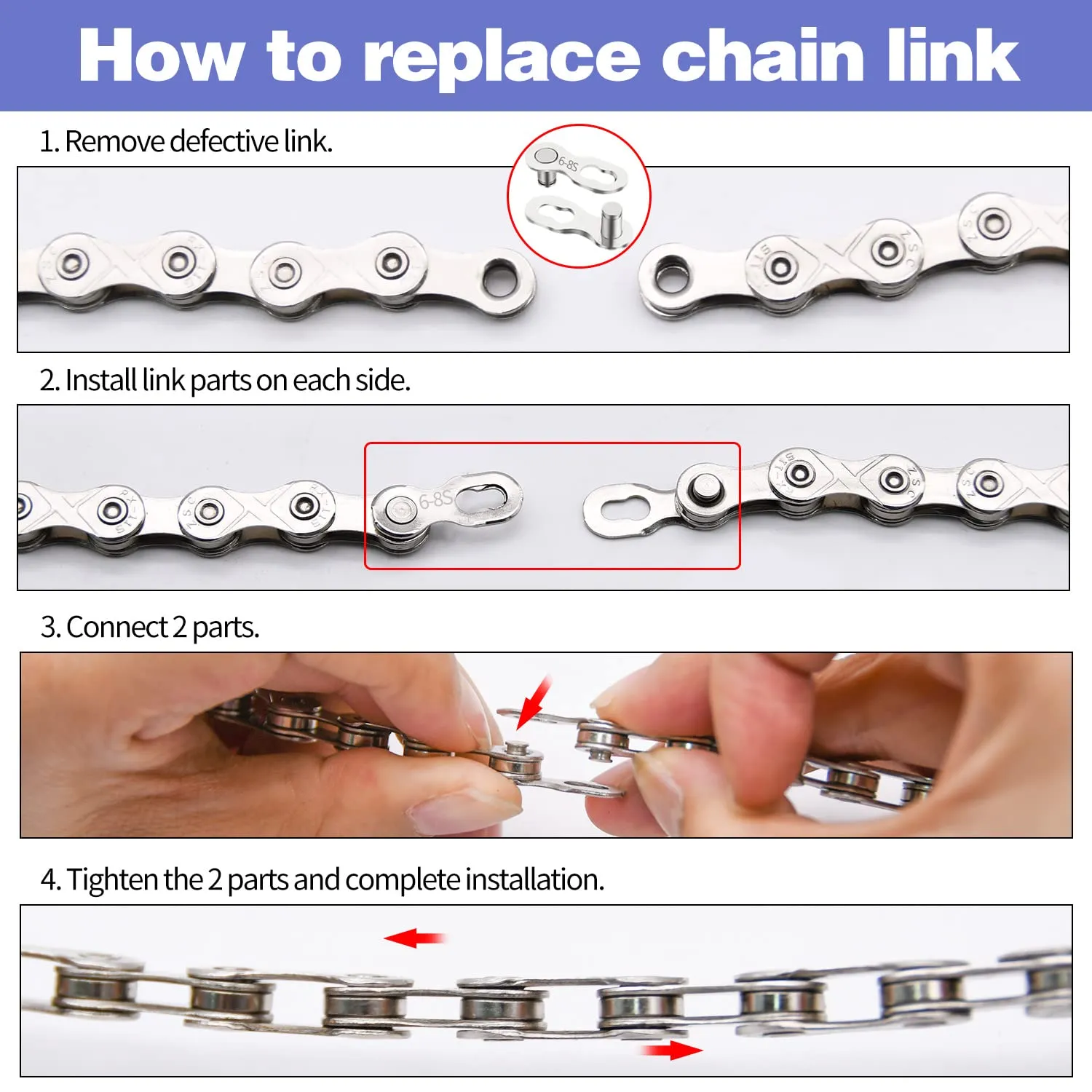 How to replace chain link

1. Remove defective link.

6-8S

2. Install link parts on each side.

6-8S

3. Connect 2 parts.

4. Tighten the 2 parts and complete installation.