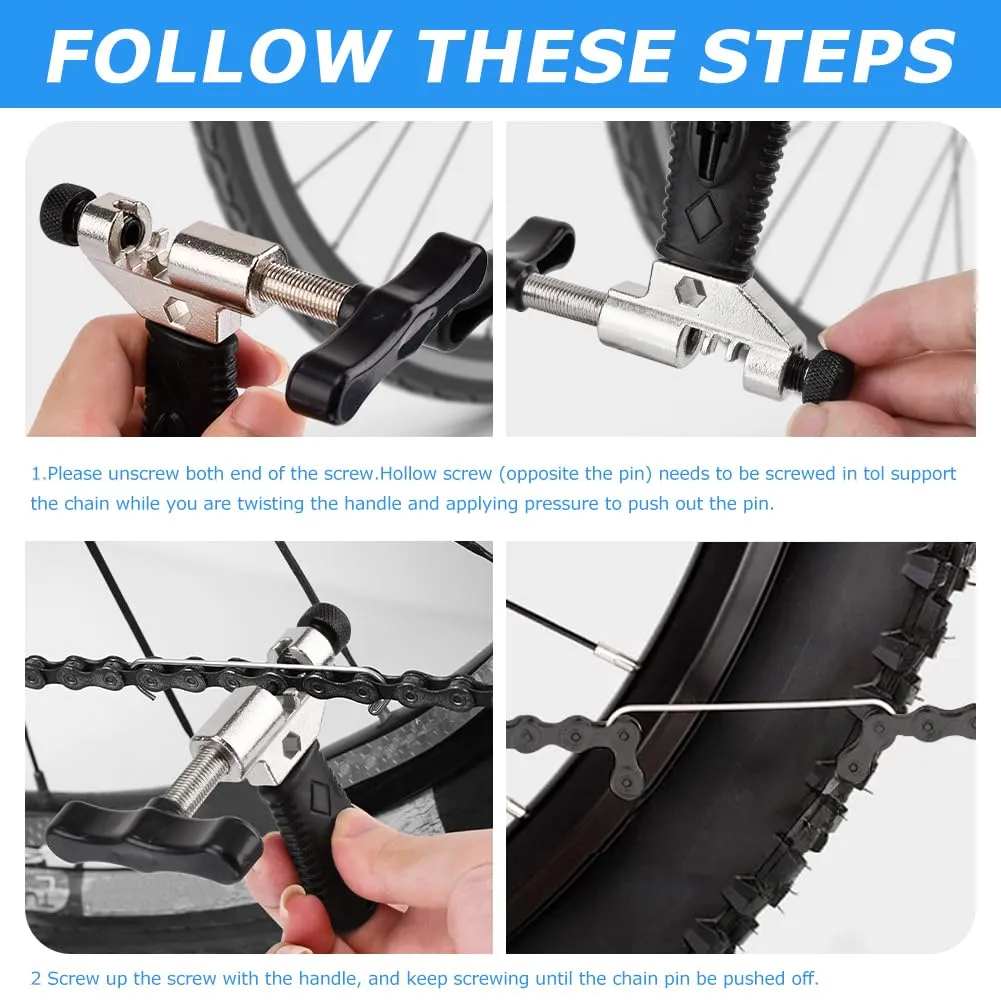 FOLLOW THESE STEPS

1.Please unscrew both end of the screw.Hollow screw (opposite the pin) needs to be screwed in tol support the chain while you are twisting the handle and applying pressure to push out the pin.

2 Screw up the screw with the handle, and keep screwing until the chain pin be pushed off.