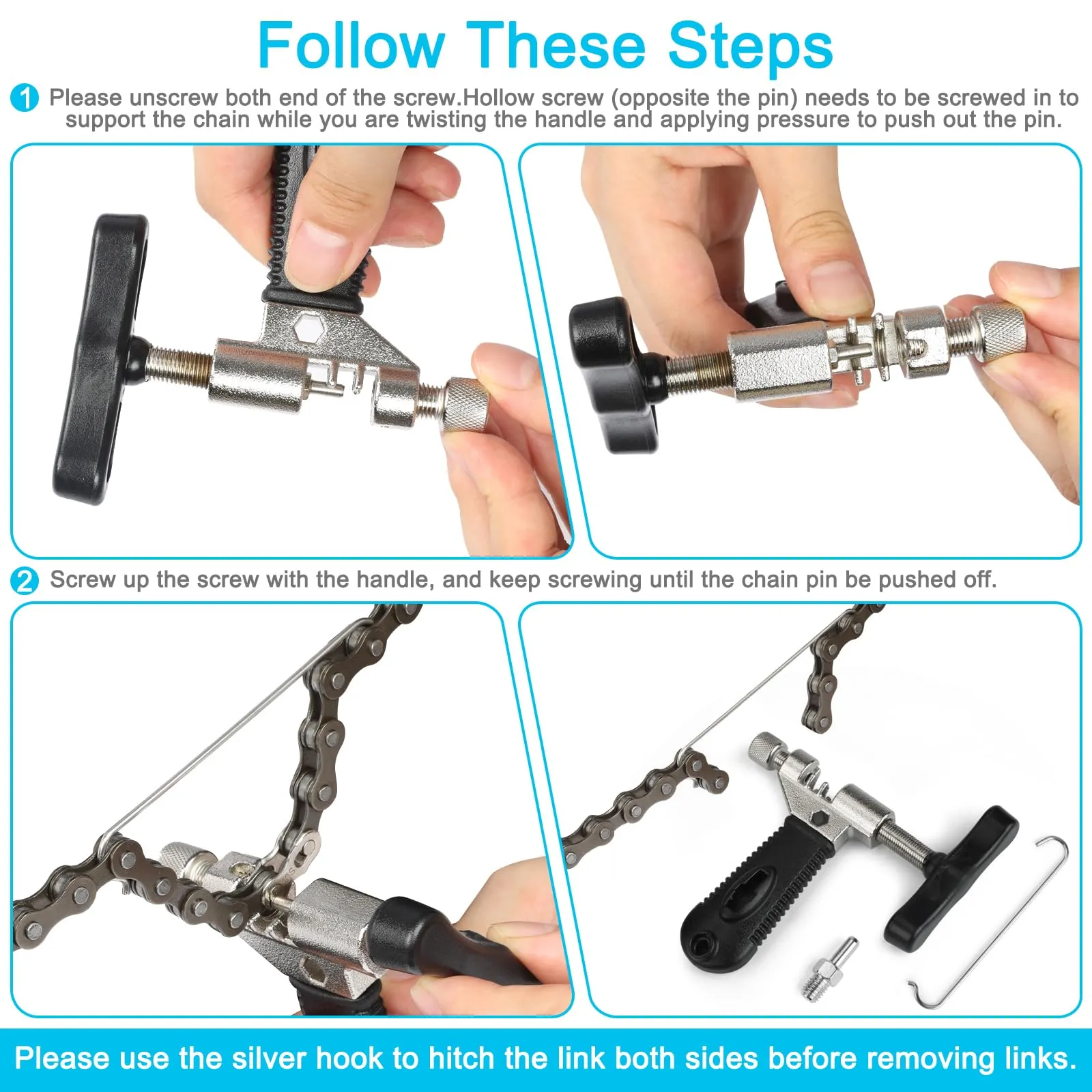 Follow These Steps

1 Please unscrew both end of the screw.Hollow screw (opposite the pin) needs to be screwed in to support the chain while you are twisting the handle and applying pressure to push out the pin.

2 Screw up the screw with the handle, and keep screwing until the chain pin be pushed off.

Please use the silver hook to hitch the link both sides before removing links.