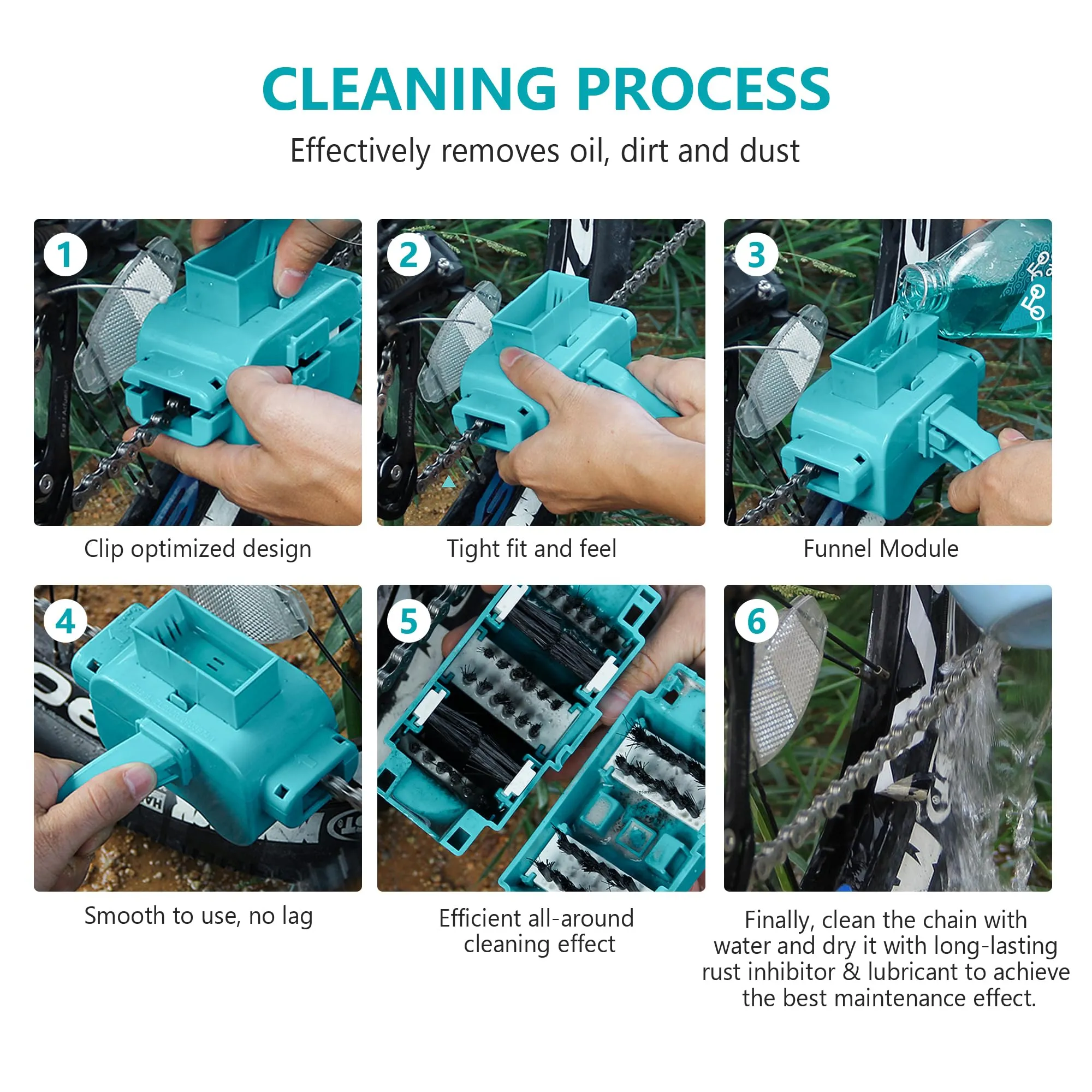 CLEANING PROCESS

Effectively removes oil, dirt and dust

1

Clip optimized design

2

Tight fit and feel

3

Funnel Module

4

Smooth to use, no lag

5

Efficient all-around cleaning effect

6

Finally, clean the chain with water and dry it with long-lasting rust inhibitor & lubricant to achieve the best maintenance effect.