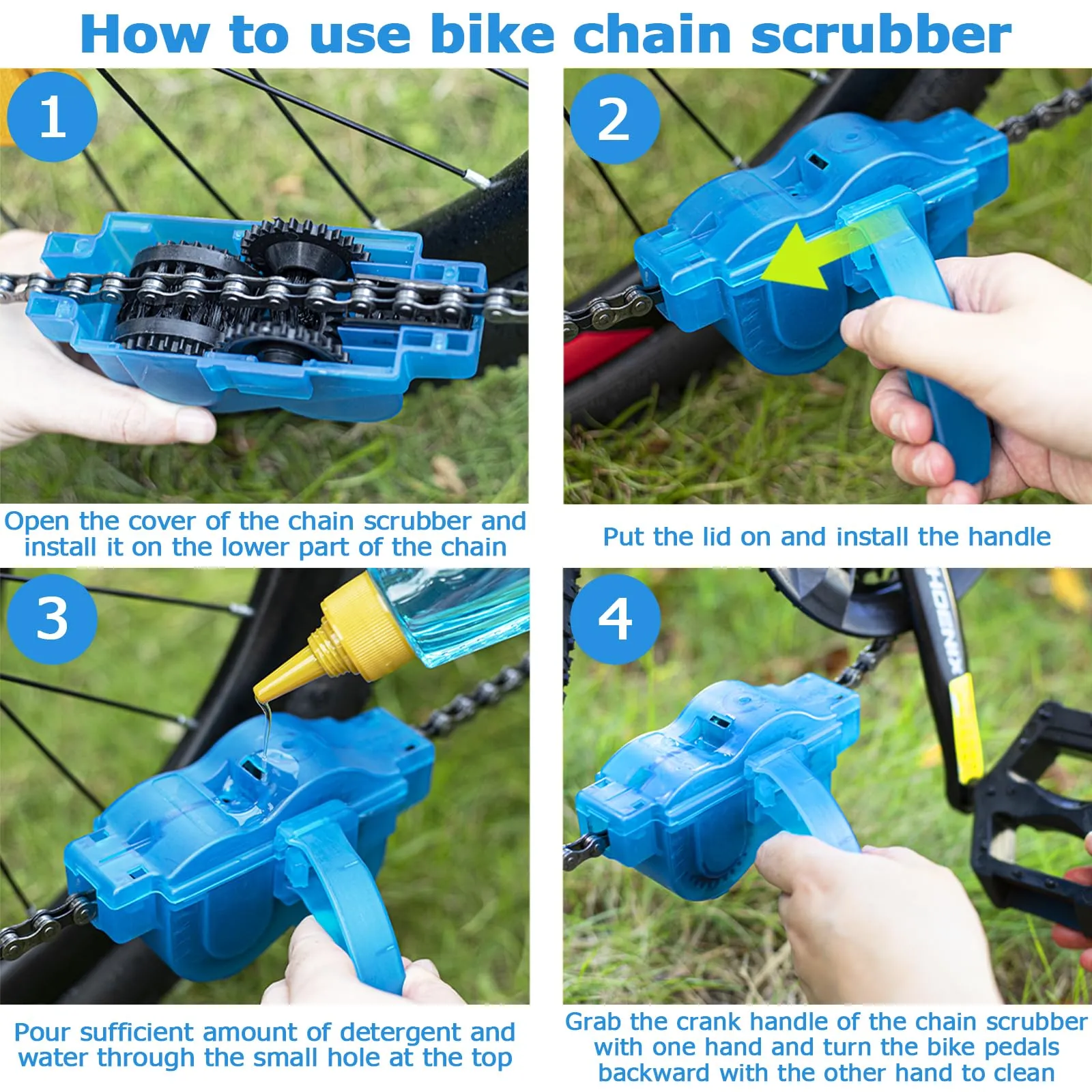 How to use bike chain scrubber

1

Open the cover of the chain scrubber and install it on the lower part of the chain

2

Put the lid on and install the handle

3

Pour sufficient amount of detergent and water through the small hole at the top

4

PHOENIX

Grab the crank handle of the chain scrubber with one hand and turn the bike pedals backward with the other hand to clean