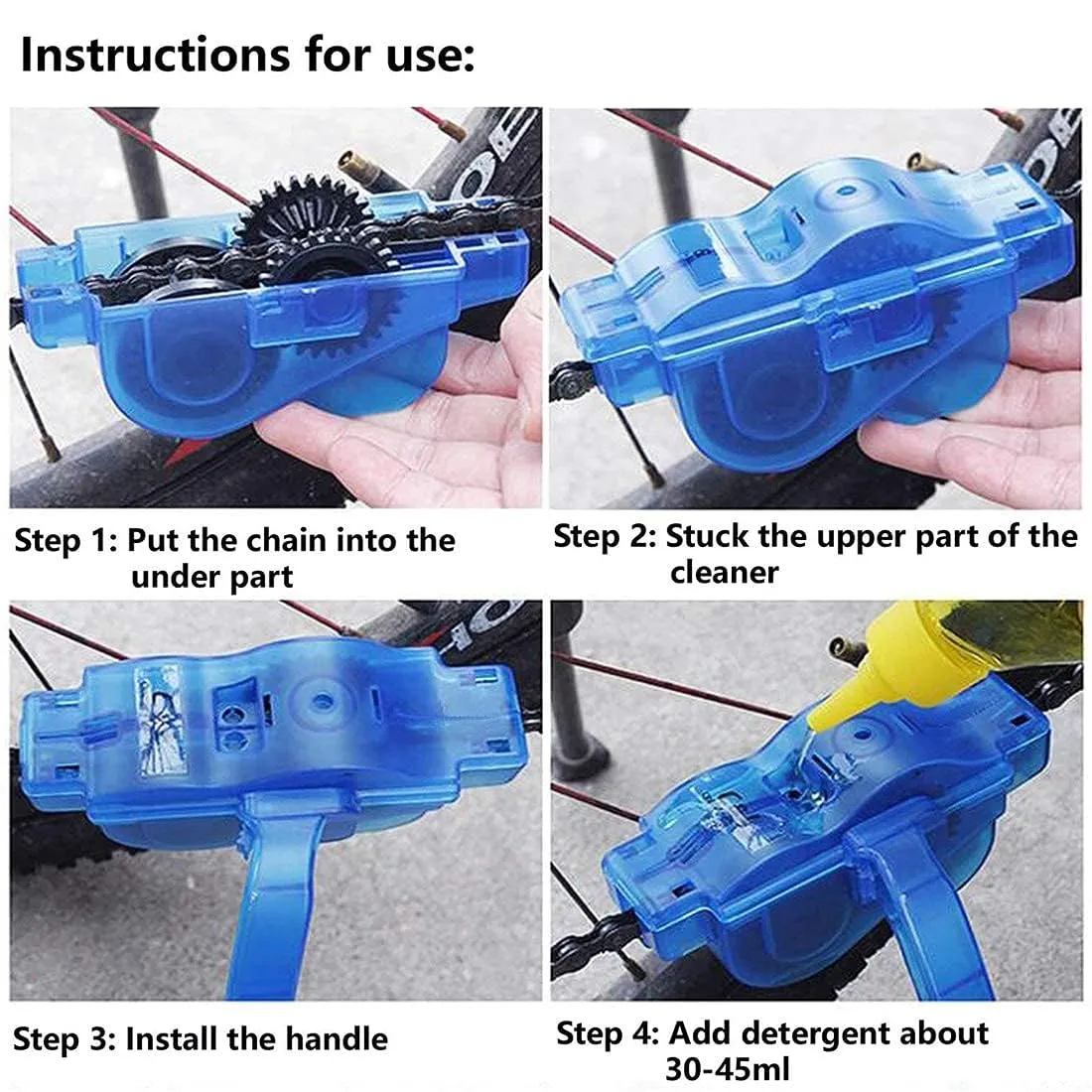 Instructions for use:

Step 1: Put the chain into the under part

Step 2: Stuck the upper part of the cleaner

Step 3: Install the handle

Step 4: Add detergent about 30-45ml