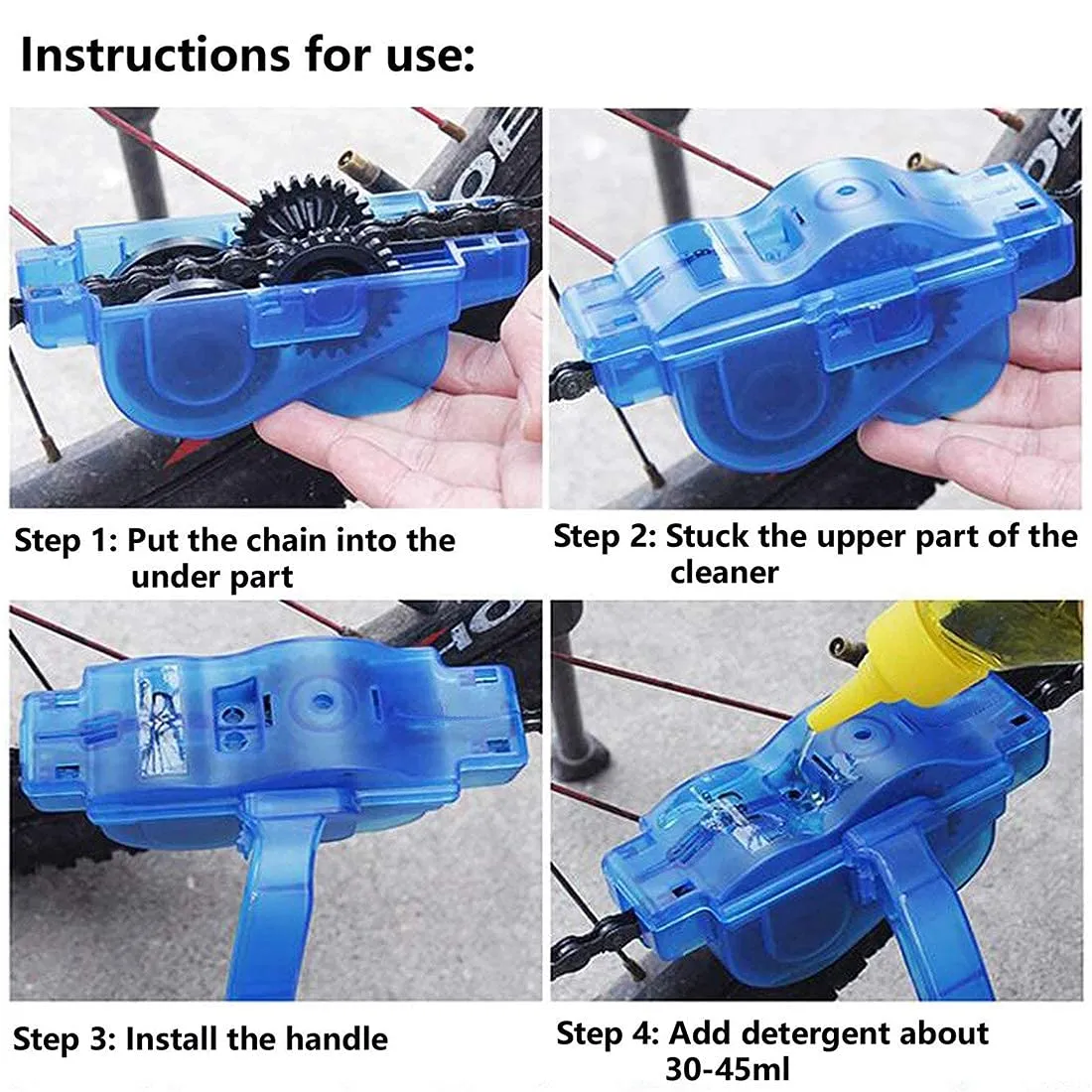 Instructions for use:

Step 1: Put the chain into the under part

Step 2: Stuck the upper part of the cleaner

Step 3: Install the handle

Step 4: Add detergent about 30-45ml