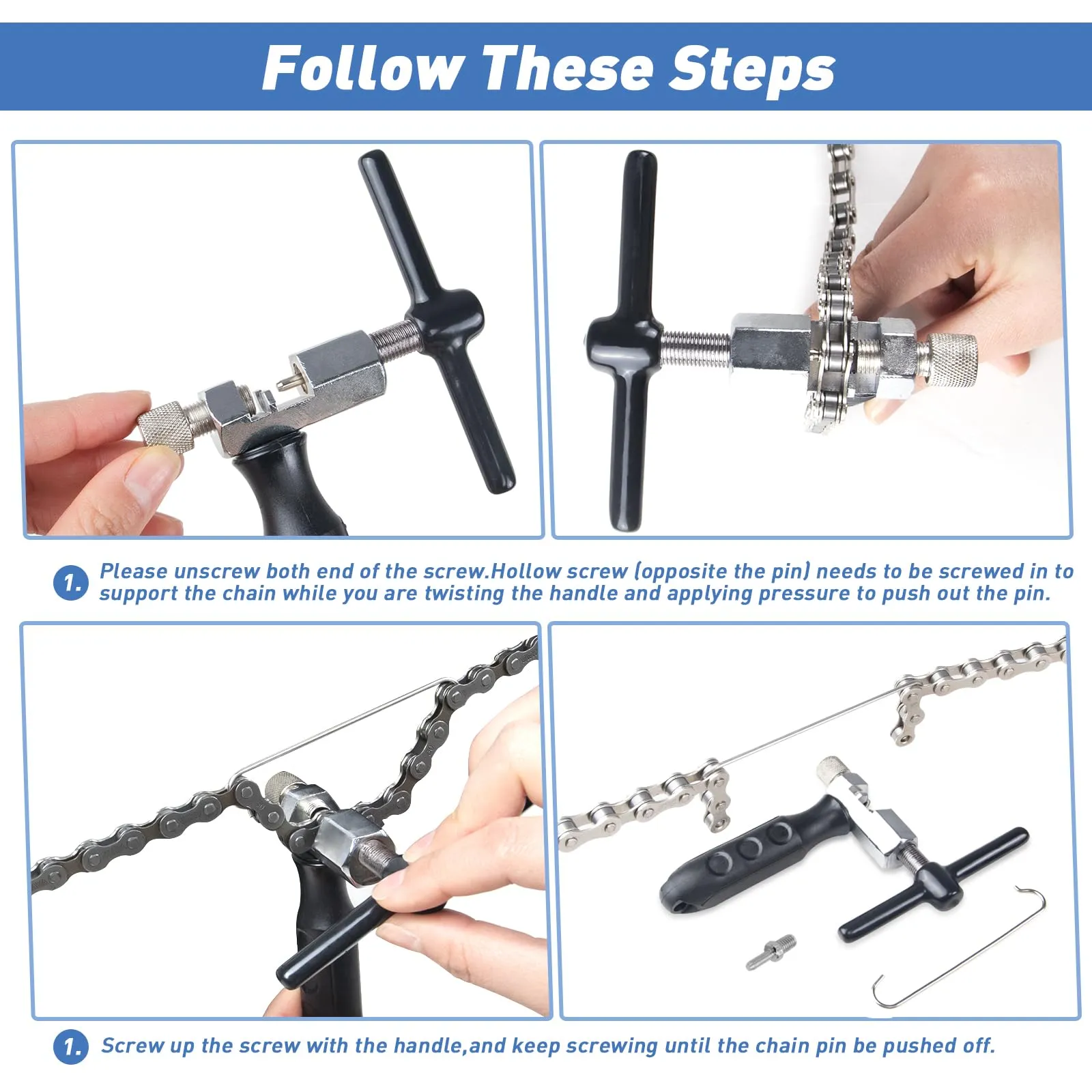 Follow These Steps

1. Please unscrew both end of the screw.Hollow screw (opposite the pin) needs to be screwed in to support the chain while you are twisting the handle and applying pressure to push out the pin.

1. Screw up the screw with the handle,and keep screwing until the chain pin be pushed off.