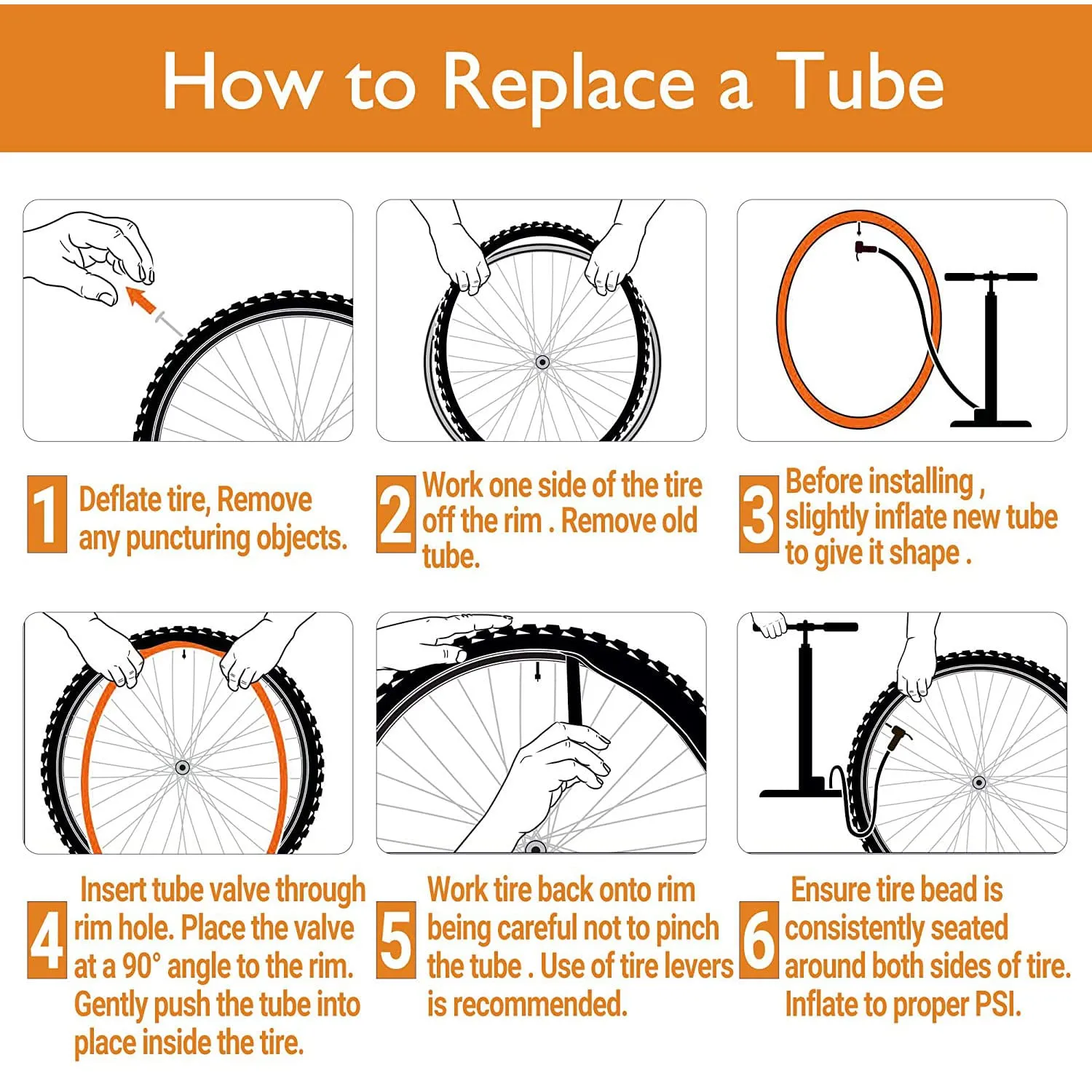 How to Replace a Tube

1 Deflate tire, Remove any puncturing objects.

2 Work one side of the tire off the rim . Remove old tube.

3 Before installing , slightly inflate new tube to give it shape .

4 Insert tube valve through rim hole. Place the valve at a 90° angle to the rim. Gently push the tube into place inside the tire.

5 Work tire back onto rim being careful not to pinch the tube . Use of tire levers is recommended.

6 Ensure tire bead is consistently seated around both sides of tire. Inflate to proper PSI.