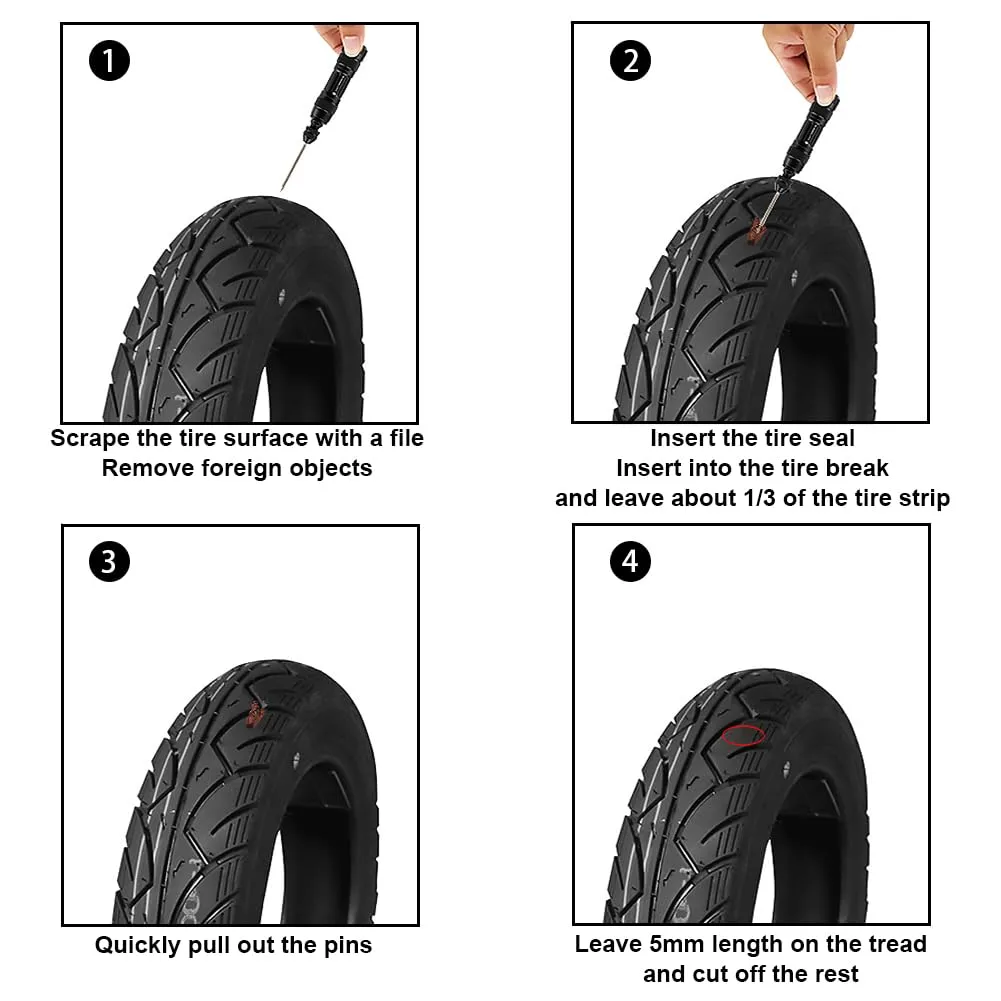 1

Scrape the tire surface with a file
Remove foreign objects

2

Insert the tire seal
Insert into the tire break
and leave about 1/3 of the tire strip

3

Quickly pull out the pins

4

Leave 5mm length on the tread
and cut off the rest