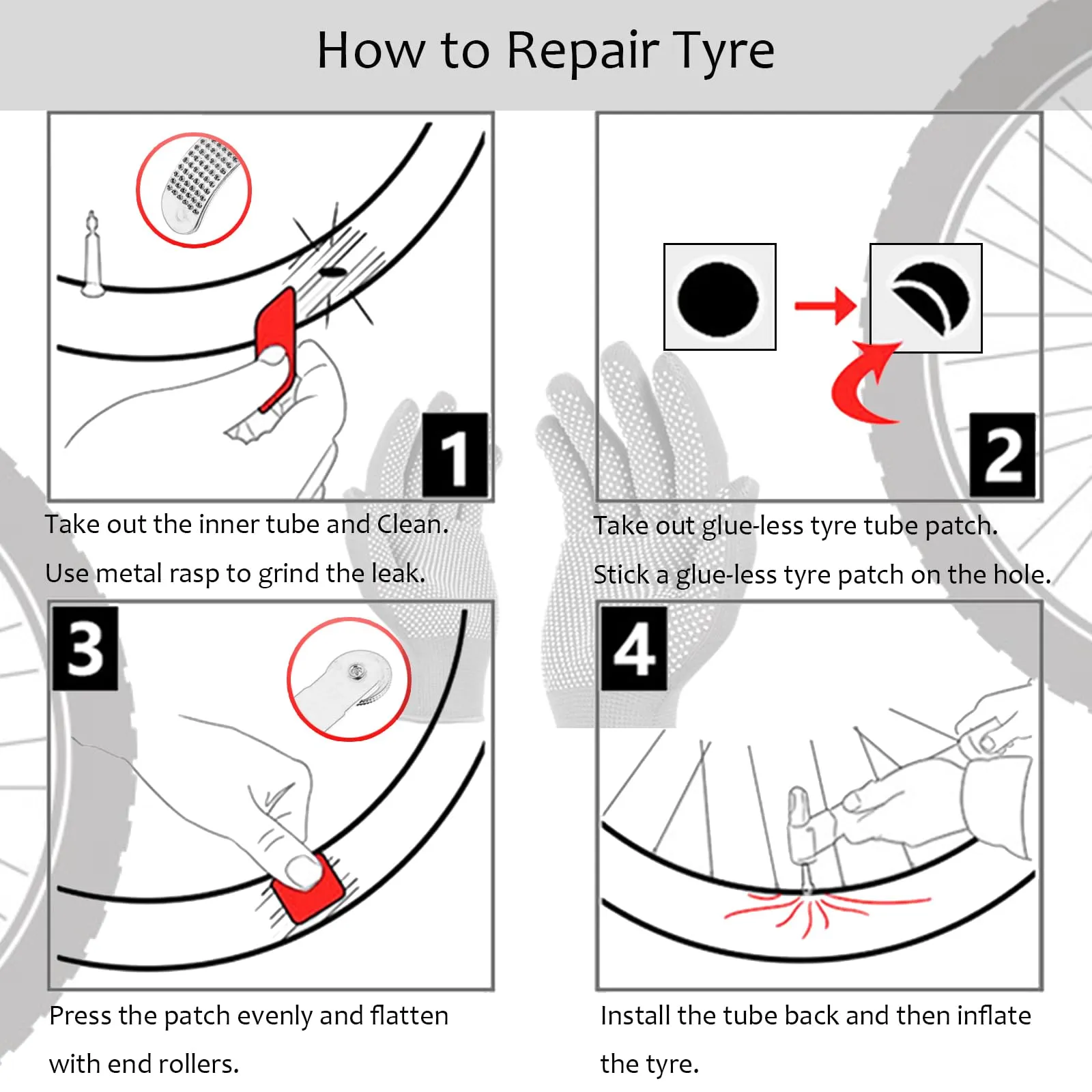 How to Repair Tyre

1

Take out the inner tube and Clean.
Use metal rasp to grind the leak.

2

Take out glue-less tyre tube patch.
Stick a glue-less tyre patch on the hole.

3

Press the patch evenly and flatten with end rollers.

4

Install the tube back and then inflate the tyre.