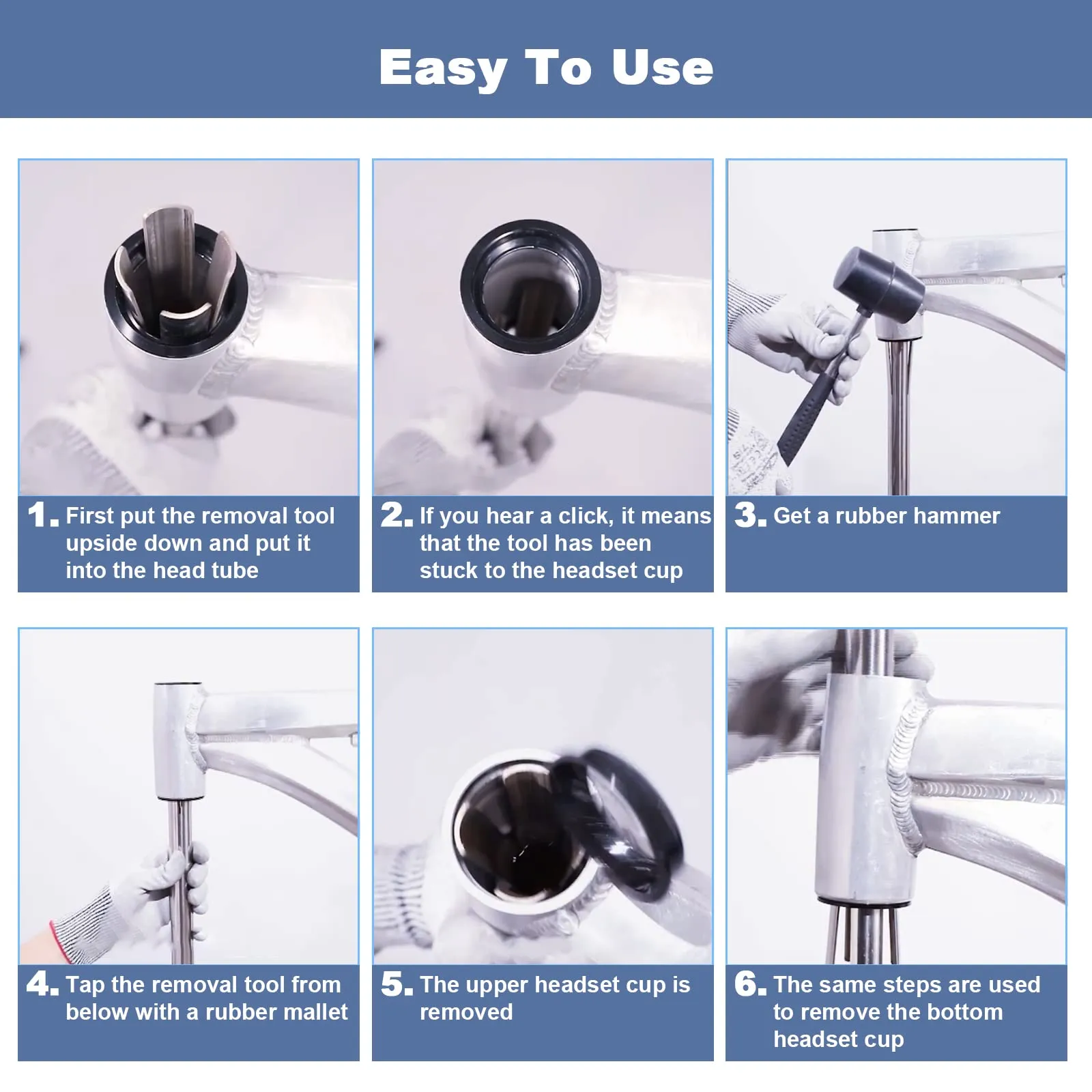 Easy To Use

1. First put the removal tool upside down and put it into the head tube

2. If you hear a click, it means that the tool has been stuck to the headset cup

3. Get a rubber hammer

4. Tap the removal tool from below with a rubber mallet

5. The upper headset cup is removed

6. The same steps are used to remove the bottom headset cup