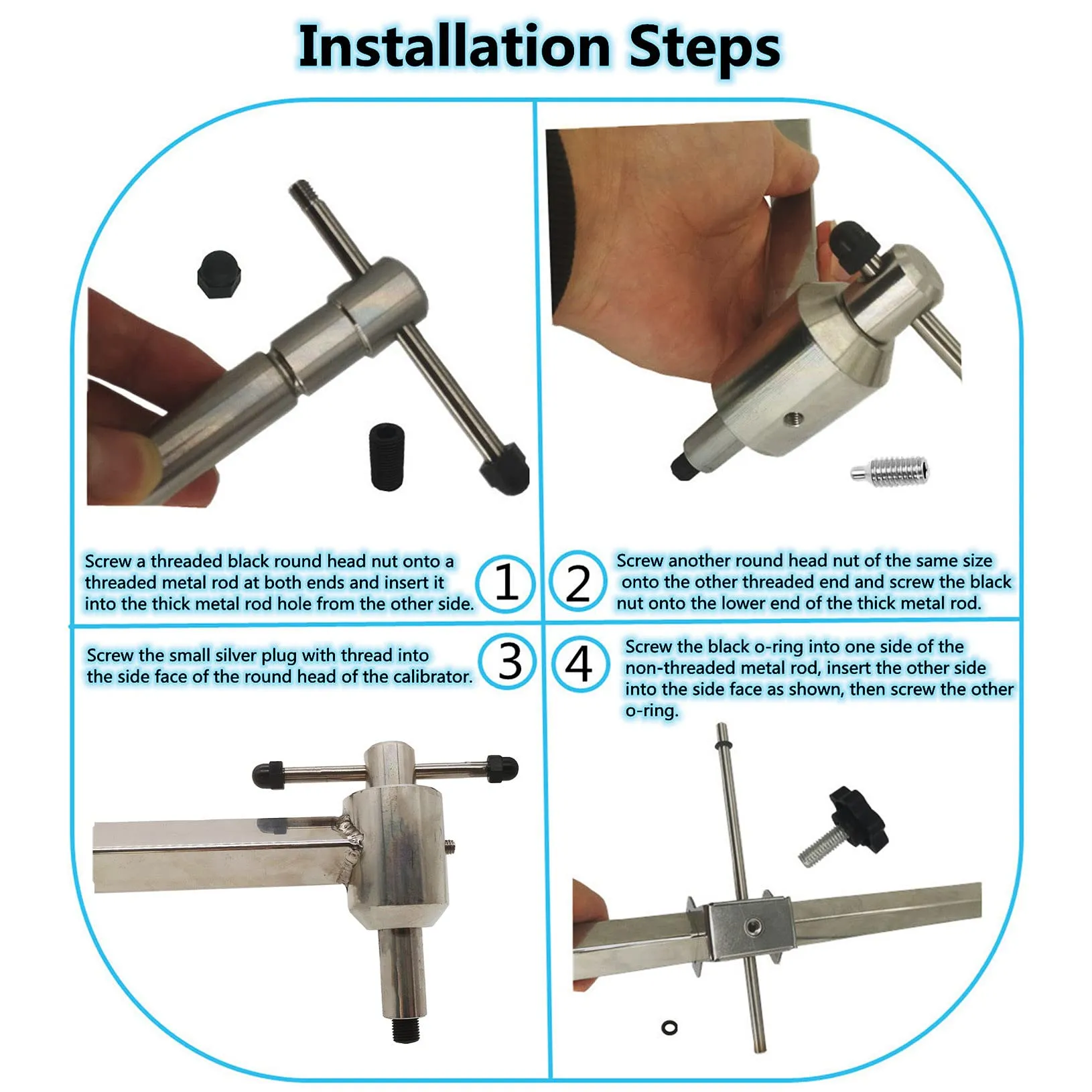 Installation Steps

Screw a threaded black round head nut onto a threaded metal rod at both ends and insert it into the thick metal rod hole from the other side.

1

2

Screw another round head nut of the same size onto the other threaded end and screw the black nut onto the lower end of the thick metal rod.

Screw the small silver plug with thread into the side face of the round head of the calibrator.

3

4

Screw the black o-ring into one side of the non-threaded metal rod, insert the other side into the side face as shown, then screw the other o-ring.