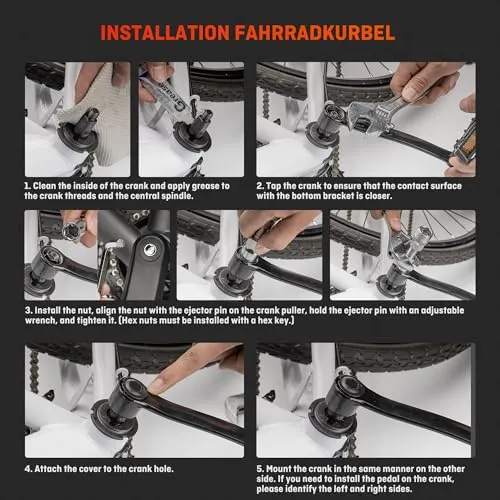 INSTALLATION FAHRRADKURBEL

Grease

1. Clean the inside of the crank and apply grease to the crank threads and the central spindle.

2. Tap the crank to ensure that the contact surface with the bottom bracket is closer.

3. Install the nut, align the nut with the ejector pin on the crank puller, hold the ejector pin with an adjustable wrench, and tighten it. (Hex nuts must be installed with a hex key.)

4. Attach the cover to the crank hole.

5. Mount the crank in the same manner on the other side. If you need to install the pedal on the crank, please identify the left and right sides.