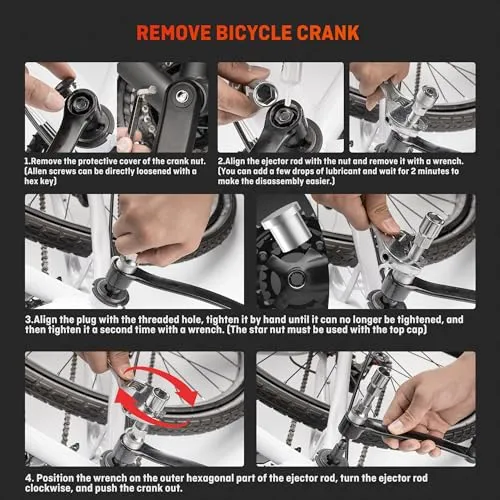 REMOVE BICYCLE CRANK

1.Remove the protective cover of the crank nut. (Allen screws can be directly loosened with a hex key)

2.Align the ejector rod with the nut and remove it with a wrench. (You can add a few drops of lubricant and wait for 2 minutes to make the disassembly easier.)

3.Align the plug with the threaded hole, tighten it by hand until it can no longer be tightened, and then tighten it a second time with a wrench. (The star nut must be used with the top cap)

4. Position the wrench on the outer hexagonal part of the ejector rod, turn the ejector rod clockwise, and push the crank out.