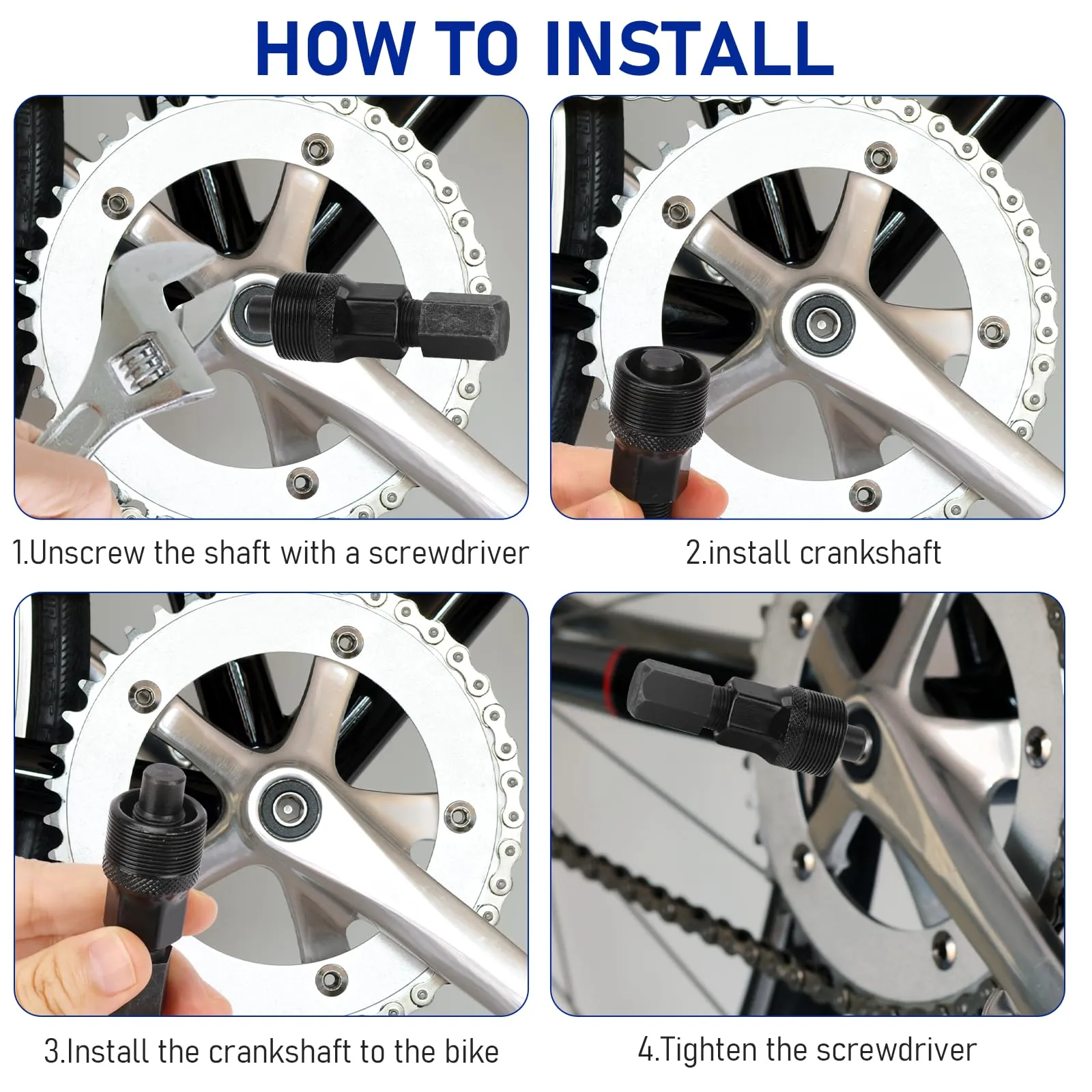 HOW TO INSTALL

1.Unscrew the shaft with a screwdriver

2.install crankshaft

3.Install the crankshaft to the bike

4.Tighten the screwdriver