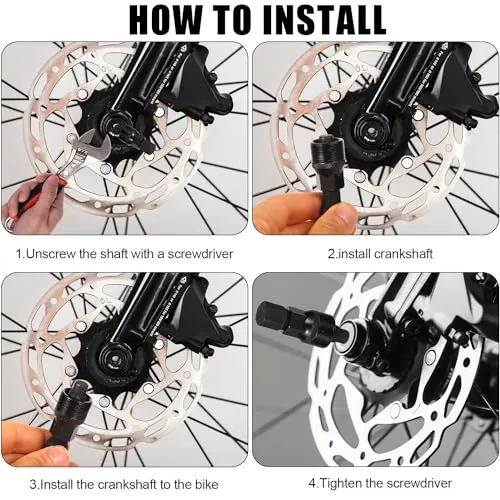 HOW TO INSTALL

1.Unscrew the shaft with a screwdriver

2.install crankshaft

3.Install the crankshaft to the bike

4.Tighten the screwdriver