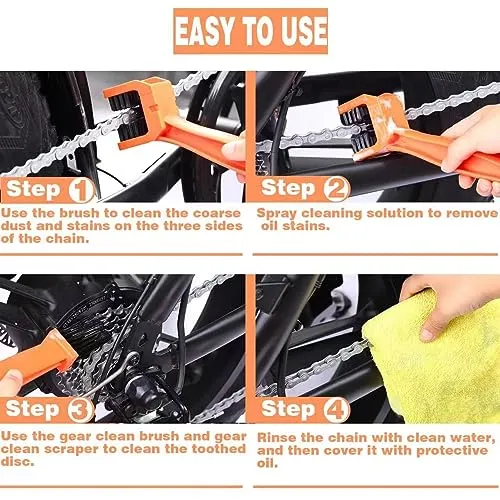 EASY TO USE

Step 1
Use the brush to clean the coarse dust and stains on the three sides of the chain.

Step 2
Spray cleaning solution to remove oil stains.

Step 3
Use the gear clean brush and gear clean scraper to clean the toothed disc.

Step 4
Rinse the chain with clean water, and then cover it with protective oil.