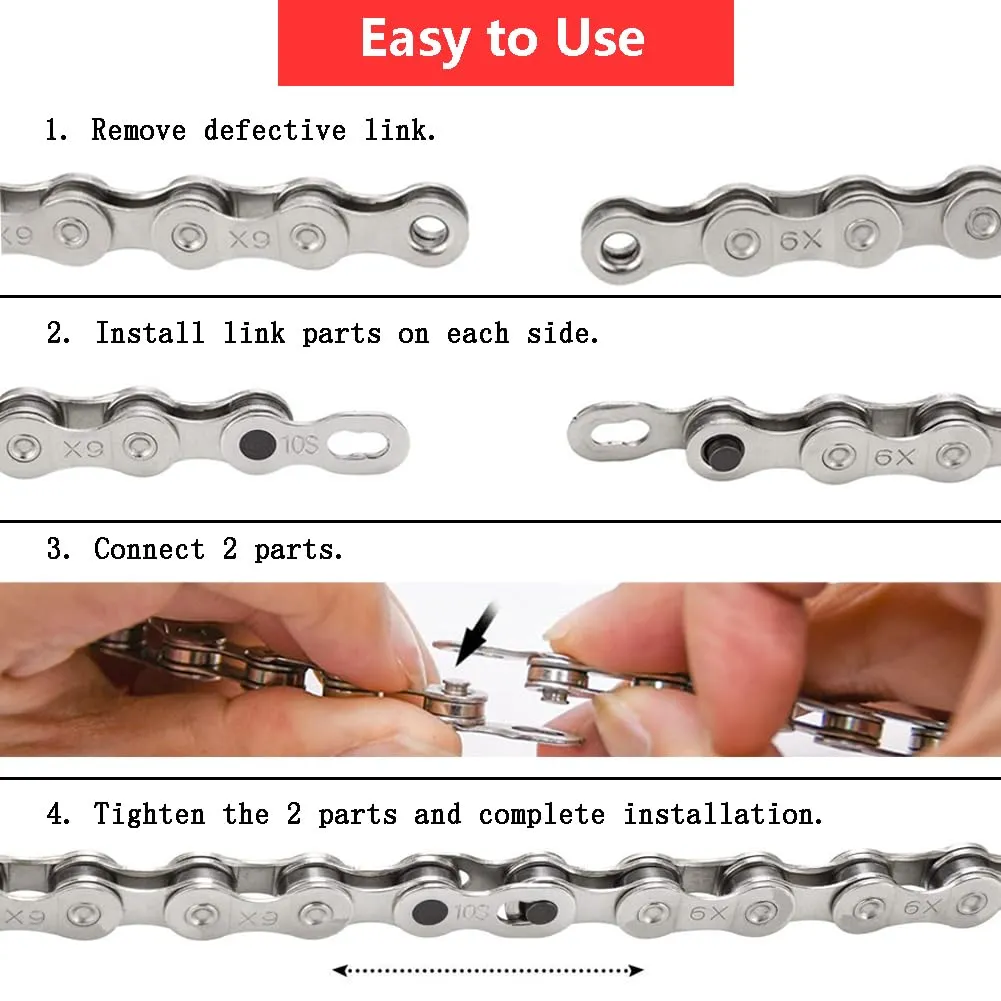 Easy to Use

1. Remove defective link.

X9 X9 6X

2. Install link parts on each side.

X9 10S 6X

3. Connect 2 parts.

4. Tighten the 2 parts and complete installation.

X9 X9 10S 6X 6X