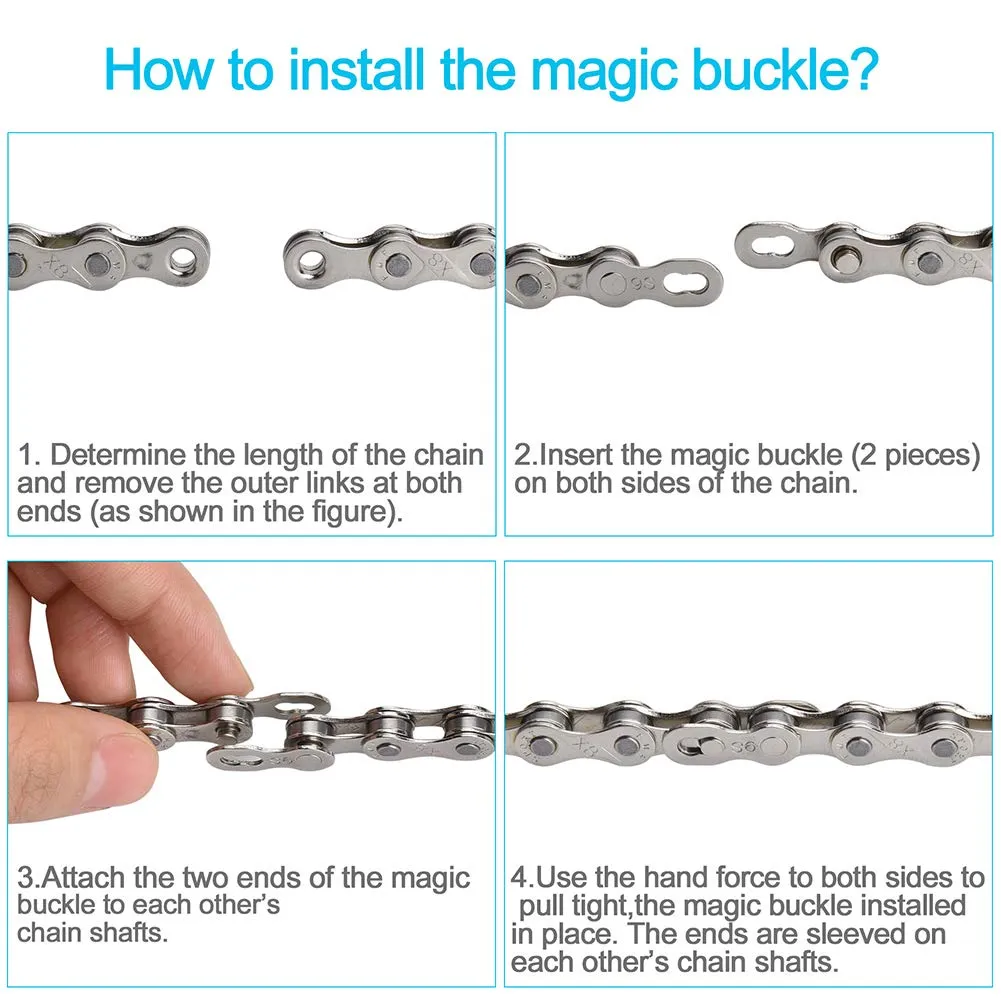 How to install the magic buckle?

1. Determine the length of the chain and remove the outer links at both ends (as shown in the figure).

2.Insert the magic buckle (2 pieces) on both sides of the chain.

3.Attach the two ends of the magic buckle to each other's chain shafts.

4.Use the hand force to both sides to pull tight,the magic buckle installed in place. The ends are sleeved on each other's chain shafts.