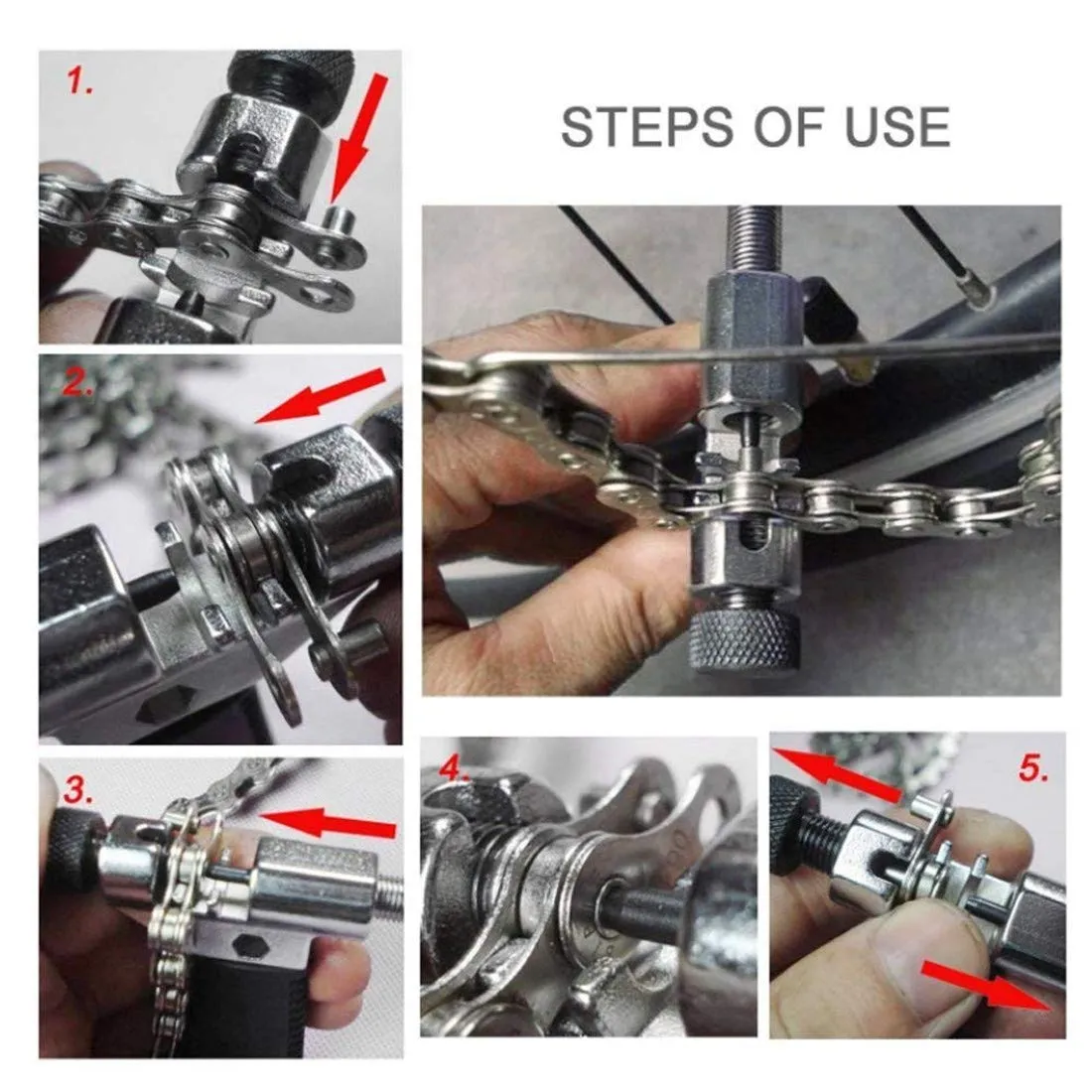 1.

STEPS OF USE

2.

3.

4.

5.