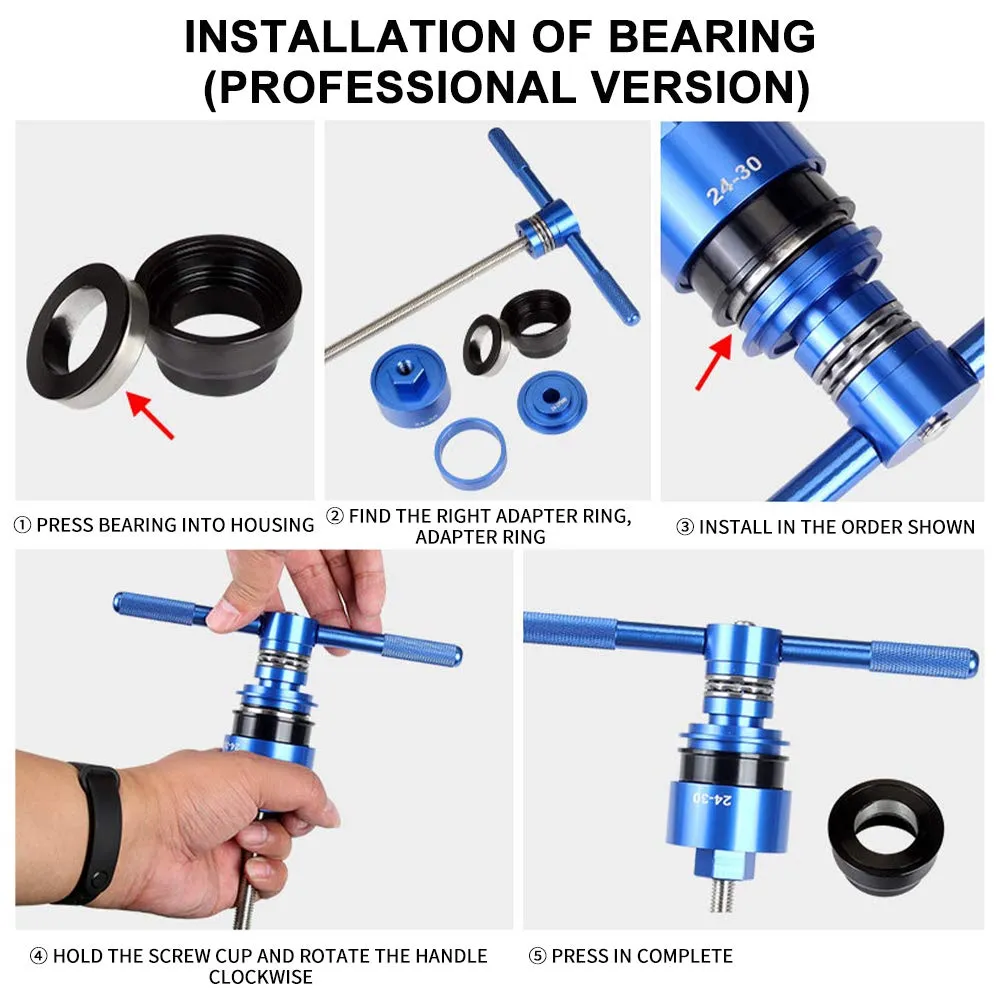 INSTALLATION OF BEARING (PROFESSIONAL VERSION)

24-30

① PRESS BEARING INTO HOUSING

② FIND THE RIGHT ADAPTER RING, ADAPTER RING

③ INSTALL IN THE ORDER SHOWN

24-30

④ HOLD THE SCREW CUP AND ROTATE THE HANDLE CLOCKWISE

⑤ PRESS IN COMPLETE