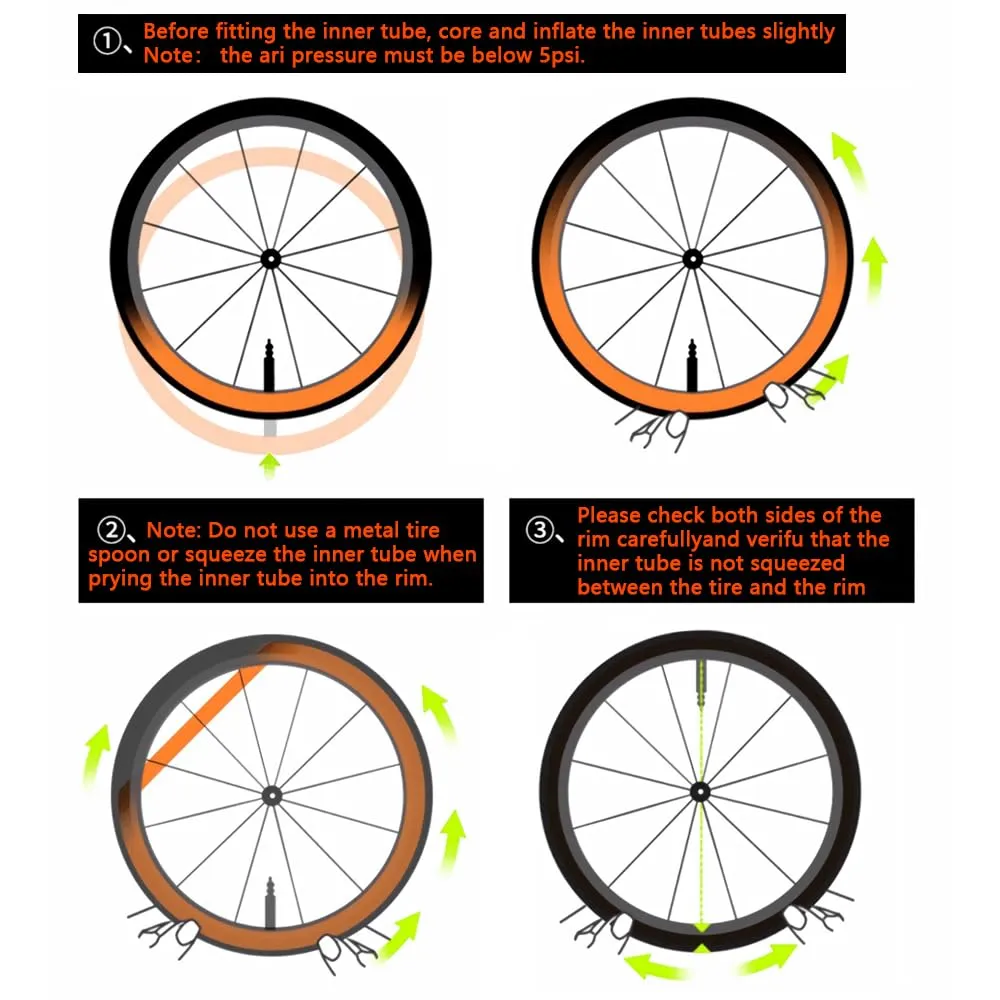 ①、Before fitting the inner tube, core and inflate the inner tubes slightly
Note: the ari pressure must be below 5psi.

②、Note: Do not use a metal tire spoon or squeeze the inner tube when prying the inner tube into the rim.

③、Please check both sides of the rim carefullyand verifu that the inner tube is not squeezed between the tire and the rim