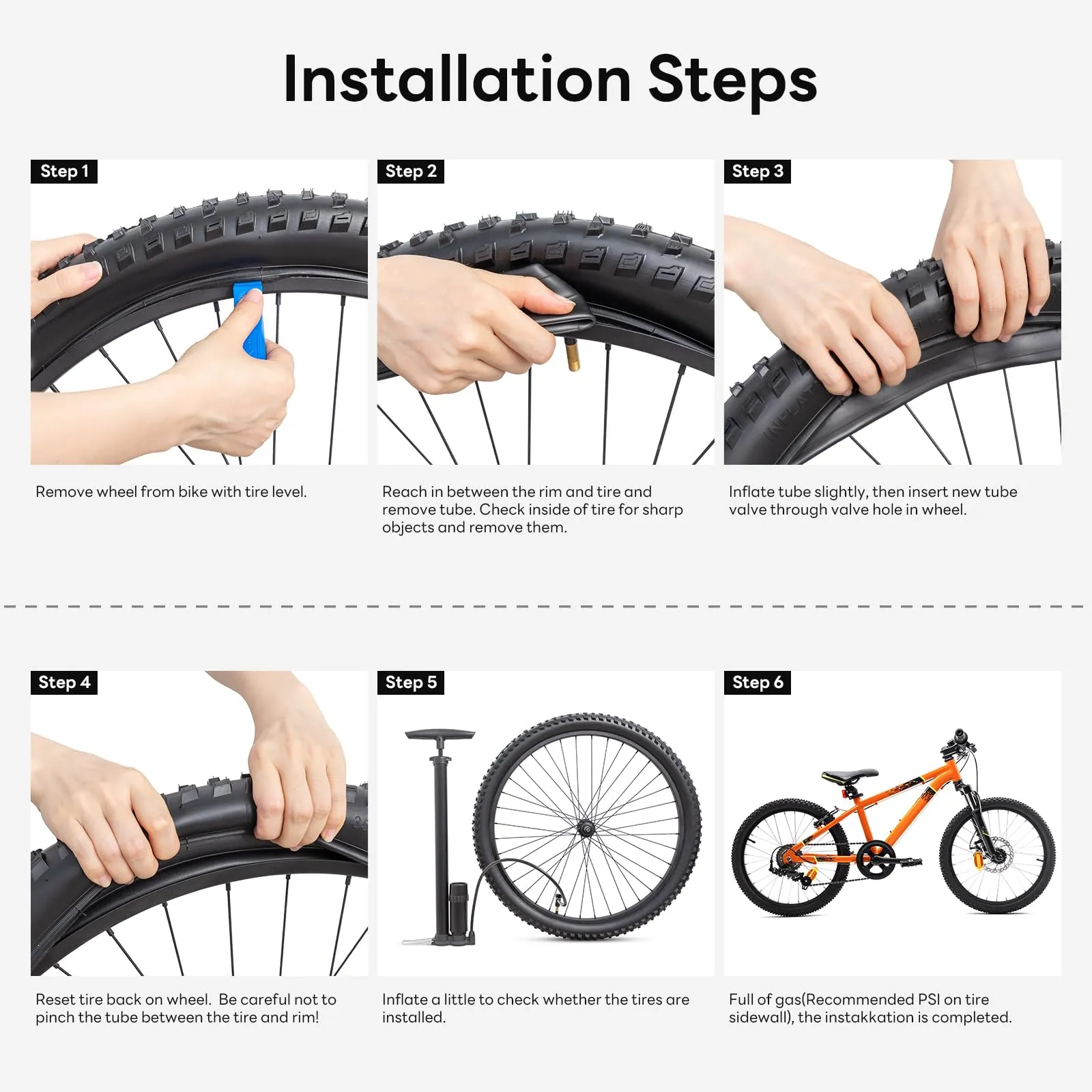 Installation Steps

Step 1

Remove wheel from bike with tire level.

Step 2

Reach in between the rim and tire and remove tube. Check inside of tire for sharp objects and remove them.

Step 3

Inflate tube slightly, then insert new tube valve through valve hole in wheel.

Step 4

Reset tire back on wheel. Be careful not to pinch the tube between the tire and rim!

Step 5

Inflate a little to check whether the tires are installed.

Step 6

Full of gas(Recommended PSI on tire sidewall), the instakkation is completed.