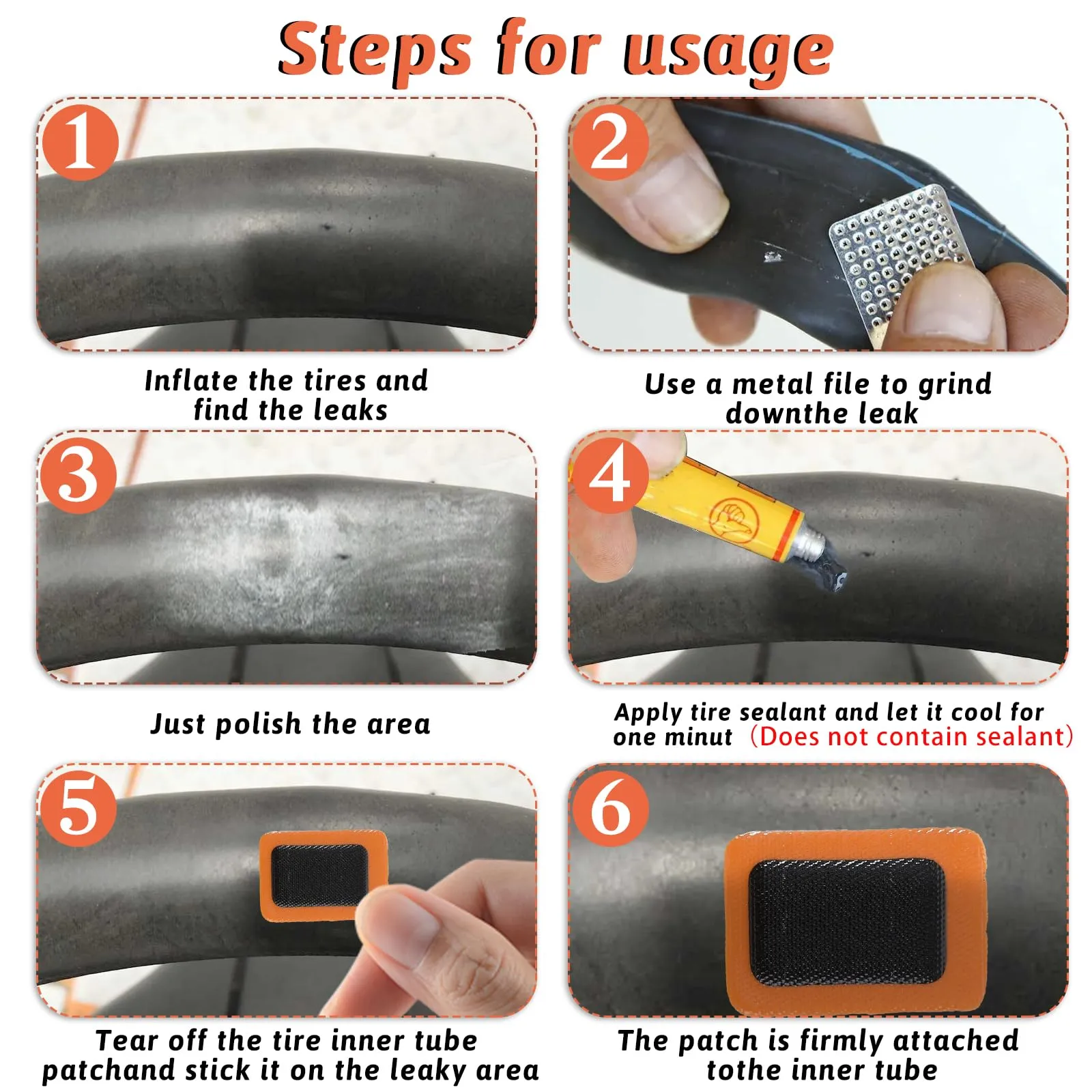 Steps for usage

1

Inflate the tires and find the leaks

2

Use a metal file to grind downthe leak

3

Just polish the area

4

Apply tire sealant and let it cool for one minut （Does not contain sealant）

5

Tear off the tire inner tube patchand stick it on the leaky area

6

The patch is firmly attached tothe inner tube