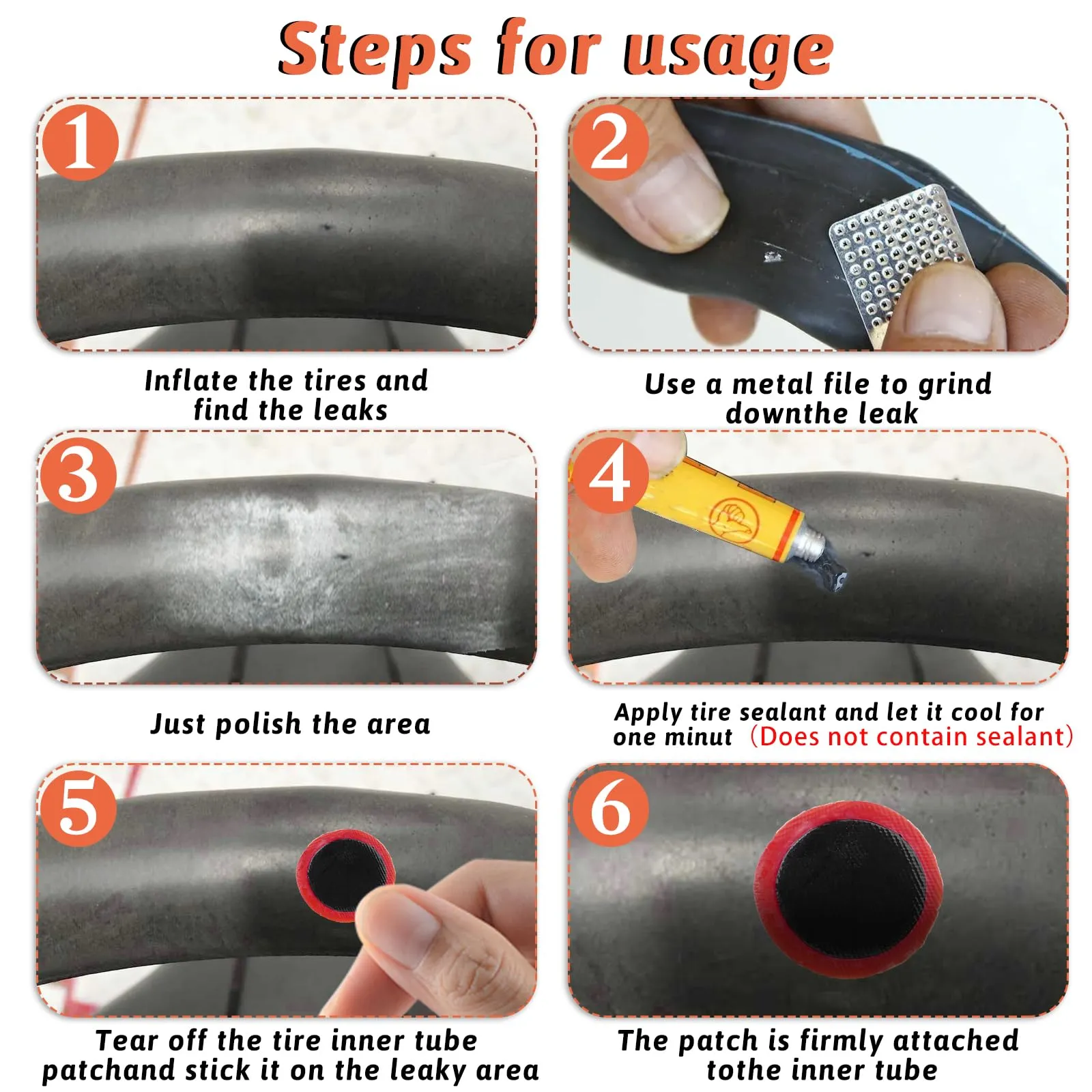 Steps for usage

1

Inflate the tires and find the leaks

2

Use a metal file to grind downthe leak

3

Just polish the area

4

Apply tire sealant and let it cool for one minut (Does not contain sealant)

5

Tear off the tire inner tube patchand stick it on the leaky area

6

The patch is firmly attached tothe inner tube