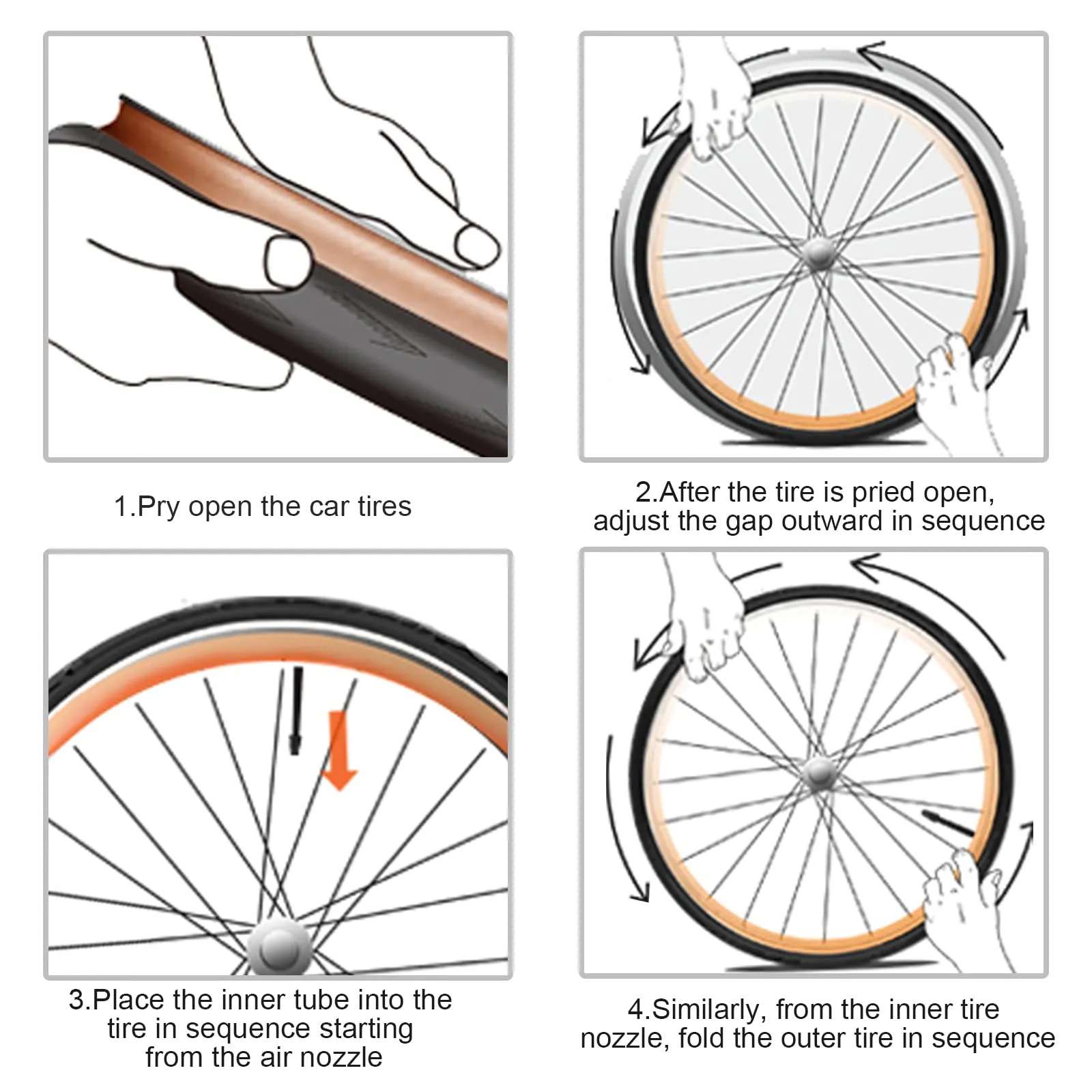 1.Pry open the car tires

2.After the tire is pried open, adjust the gap outward in sequence

3.Place the inner tube into the tire in sequence starting from the air nozzle

4.Similarly, from the inner tire nozzle, fold the outer tire in sequence