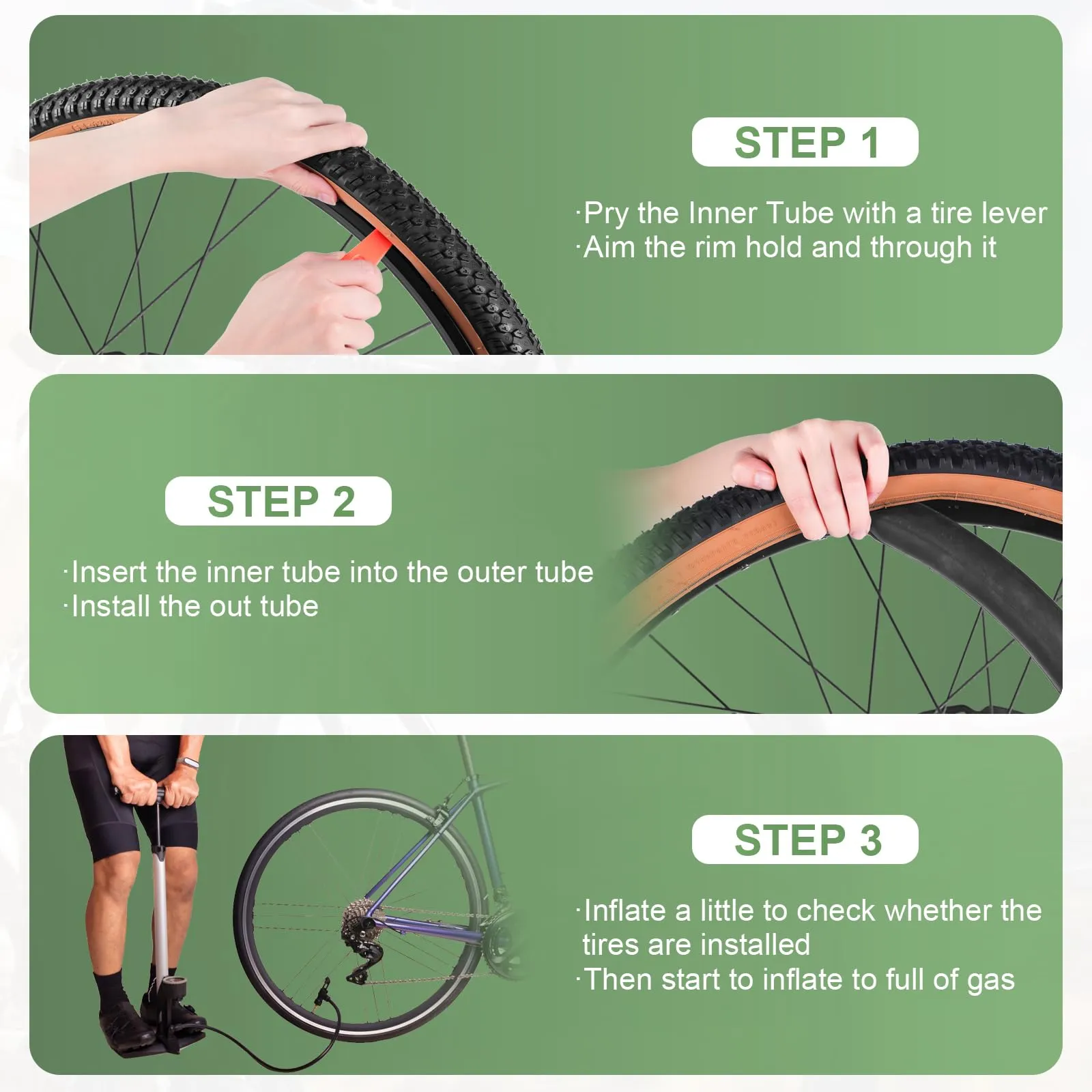 STEP 1

·Pry the Inner Tube with a tire lever
·Aim the rim hold and through it

STEP 2

·Insert the inner tube into the outer tube
·Install the out tube

STEP 3

·Inflate a little to check whether the tires are installed
·Then start to inflate to full of gas