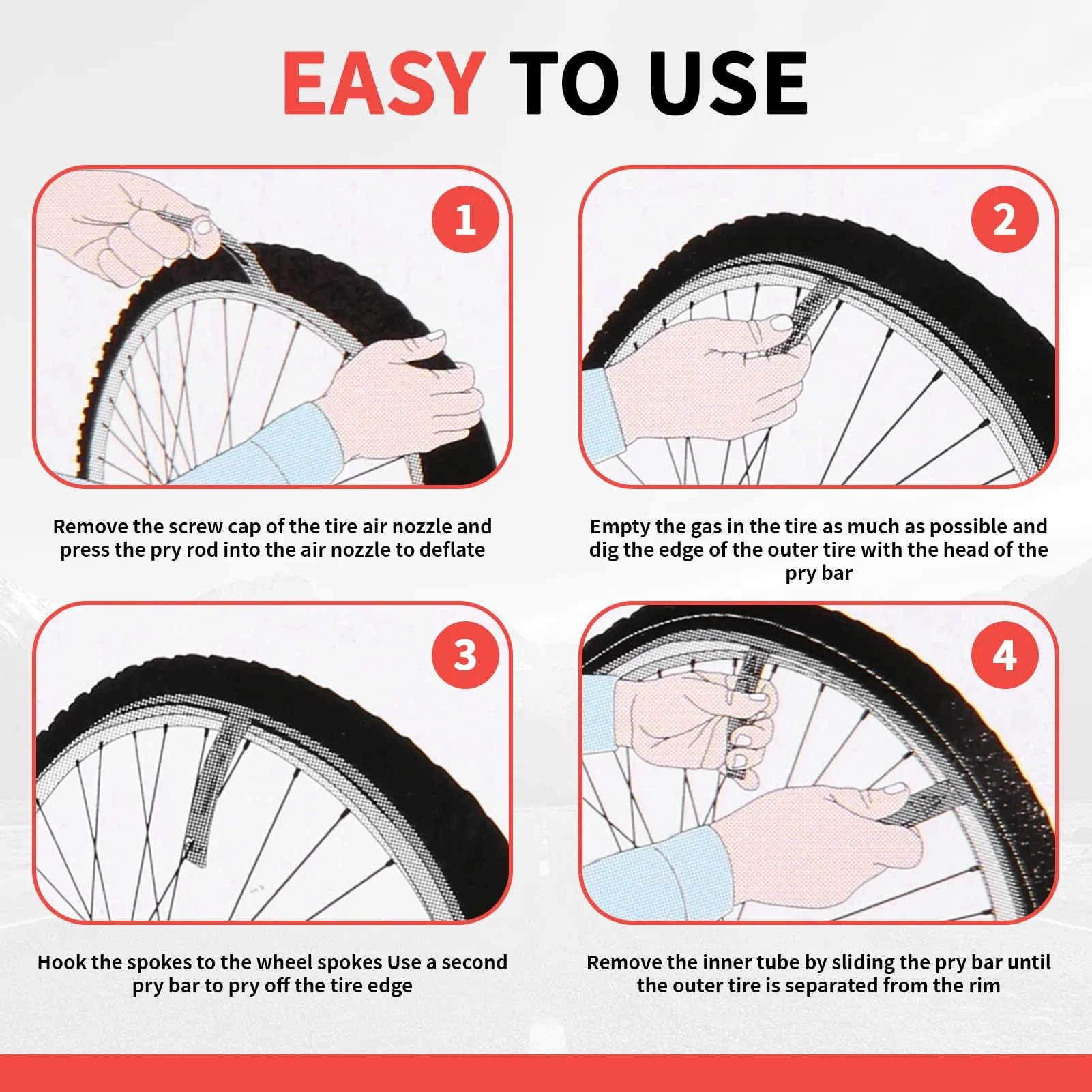 EASY TO USE

1

Remove the screw cap of the tire air nozzle and press the pry rod into the air nozzle to deflate

2

Empty the gas in the tire as much as possible and dig the edge of the outer tire with the head of the pry bar

3

Hook the spokes to the wheel spokes Use a second pry bar to pry off the tire edge

4

Remove the inner tube by sliding the pry bar until the outer tire is separated from the rim