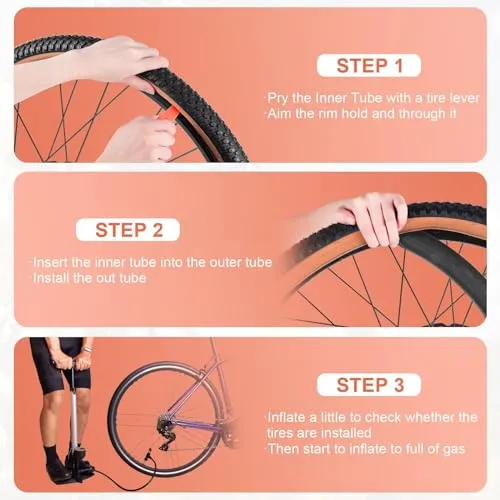 STEP 1

·Pry the Inner Tube with a tire lever
·Aim the rim hold and through it

STEP 2

·Insert the inner tube into the outer tube
·Install the out tube

STEP 3

·Inflate a little to check whether the tires are installed
·Then start to inflate to full of gas