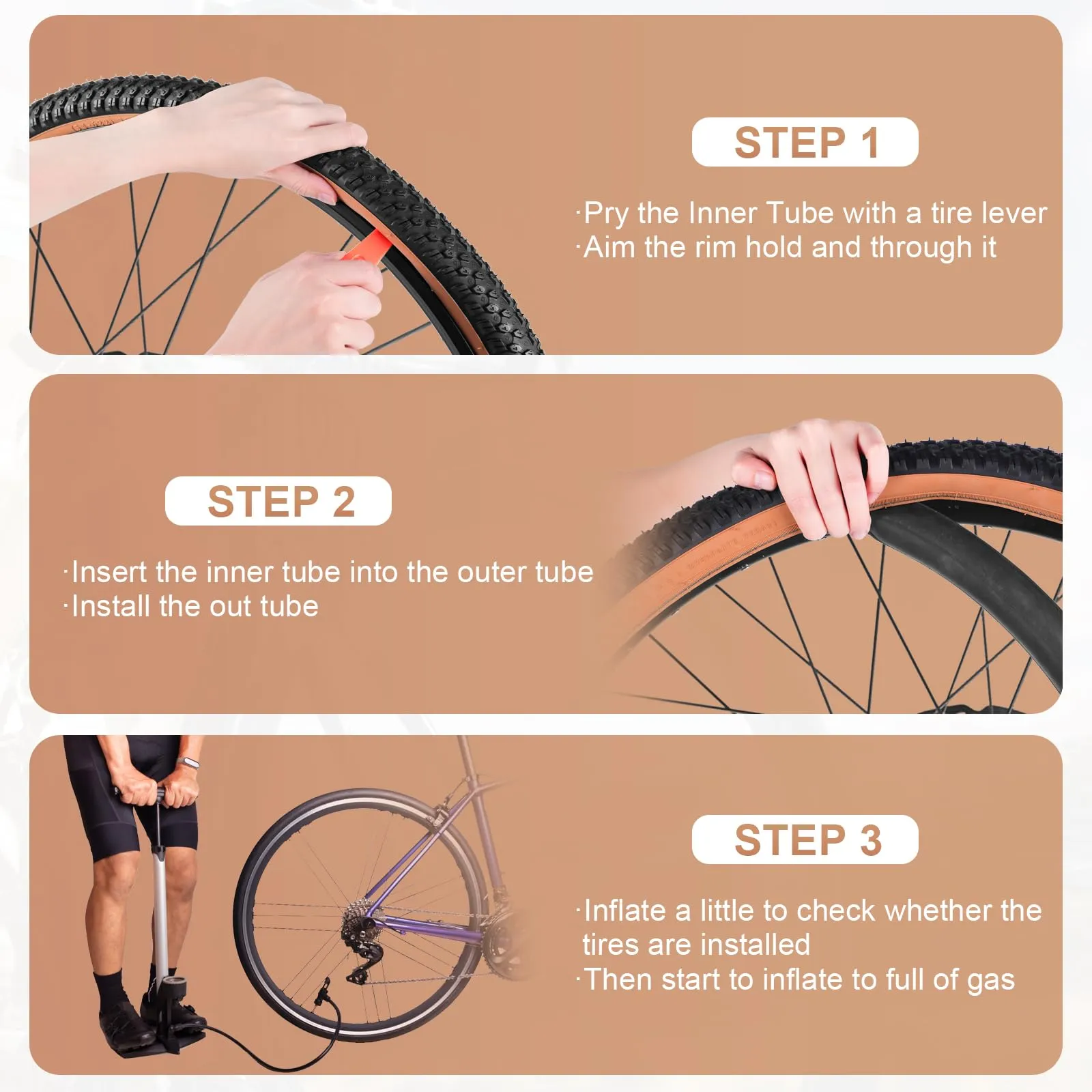 STEP 1

·Pry the Inner Tube with a tire lever
·Aim the rim hold and through it

STEP 2

·Insert the inner tube into the outer tube
·Install the out tube

STEP 3

·Inflate a little to check whether the tires are installed
·Then start to inflate to full of gas