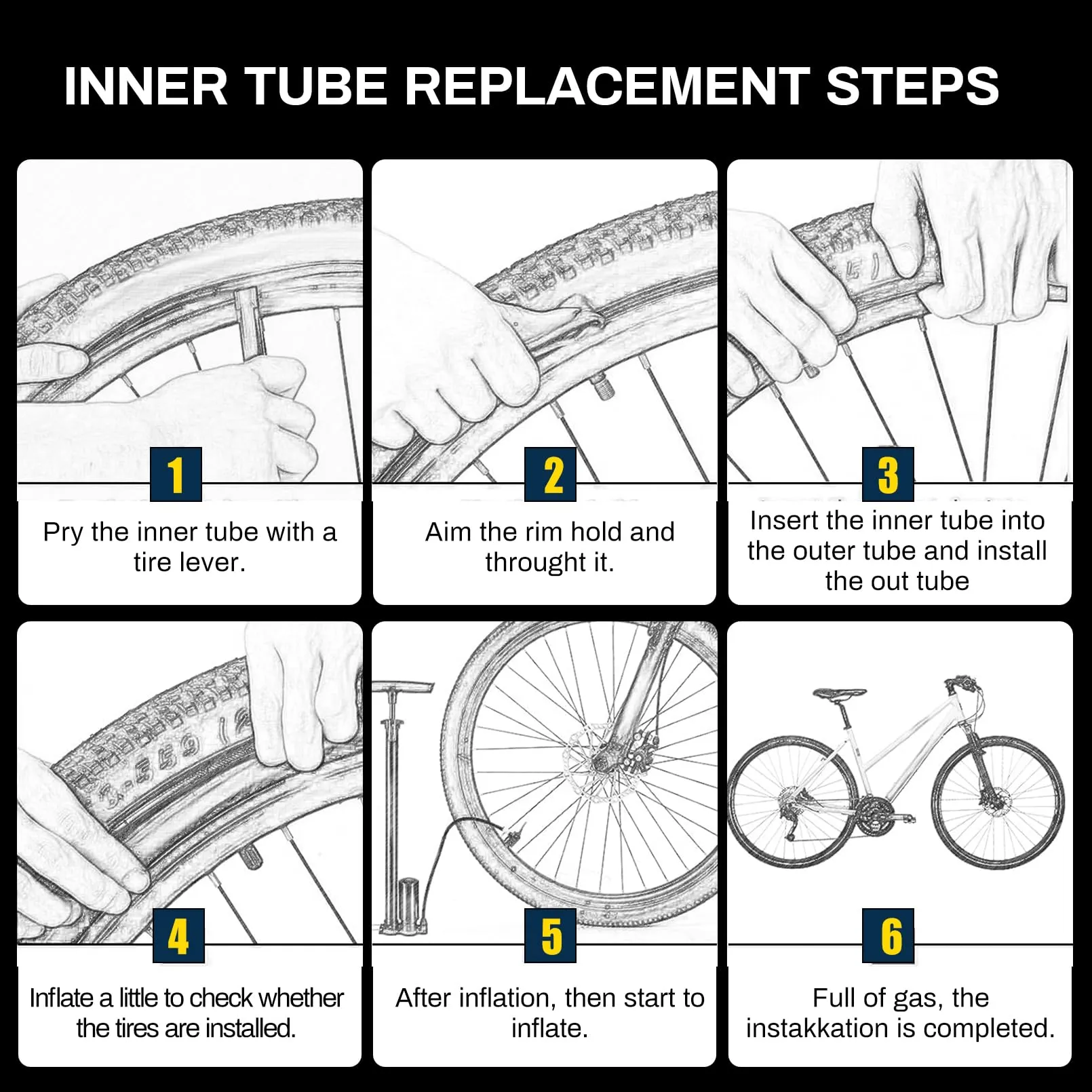 INNER TUBE REPLACEMENT STEPS

1

Pry the inner tube with a tire lever.

2

Aim the rim hold and throught it.

3

Insert the inner tube into the outer tube and install the out tube

4

Inflate a little to check whether the tires are installed.

5

After inflation, then start to inflate.

6

Full of gas, the instakkation is completed.