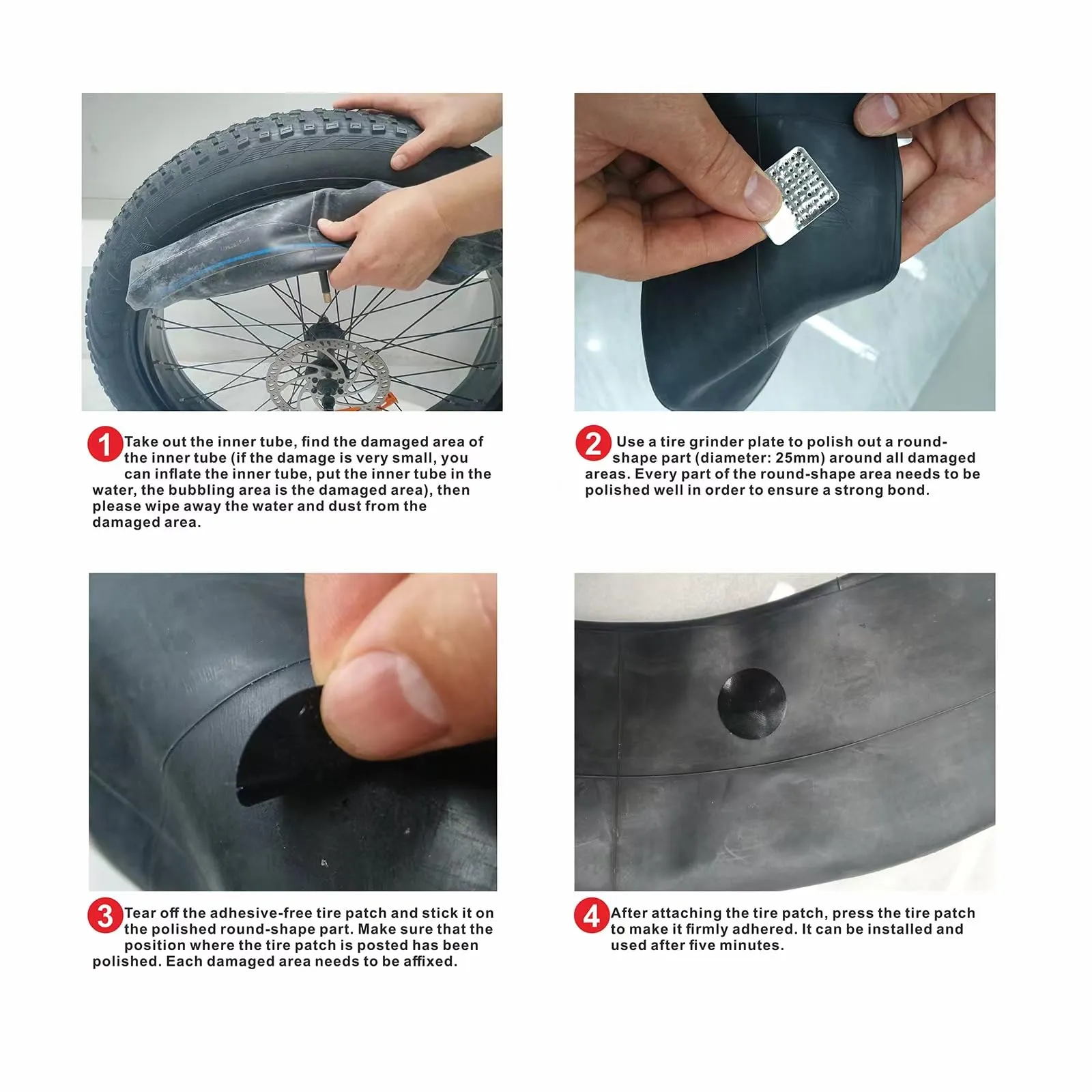 1 Take out the inner tube, find the damaged area of the inner tube (if the damage is very small, you can inflate the inner tube, put the inner tube in the water, the bubbling area is the damaged area), then please wipe away the water and dust from the damaged area.

2 Use a tire grinder plate to polish out a round-shape part (diameter: 25mm) around all damaged areas. Every part of the round-shape area needs to be polished well in order to ensure a strong bond.

3 Tear off the adhesive-free tire patch and stick it on the polished round-shape part. Make sure that the position where the tire patch is posted has been polished. Each damaged area needs to be affixed.

4 After attaching the tire patch, press the tire patch to make it firmly adhered. It can be installed and used after five minutes.