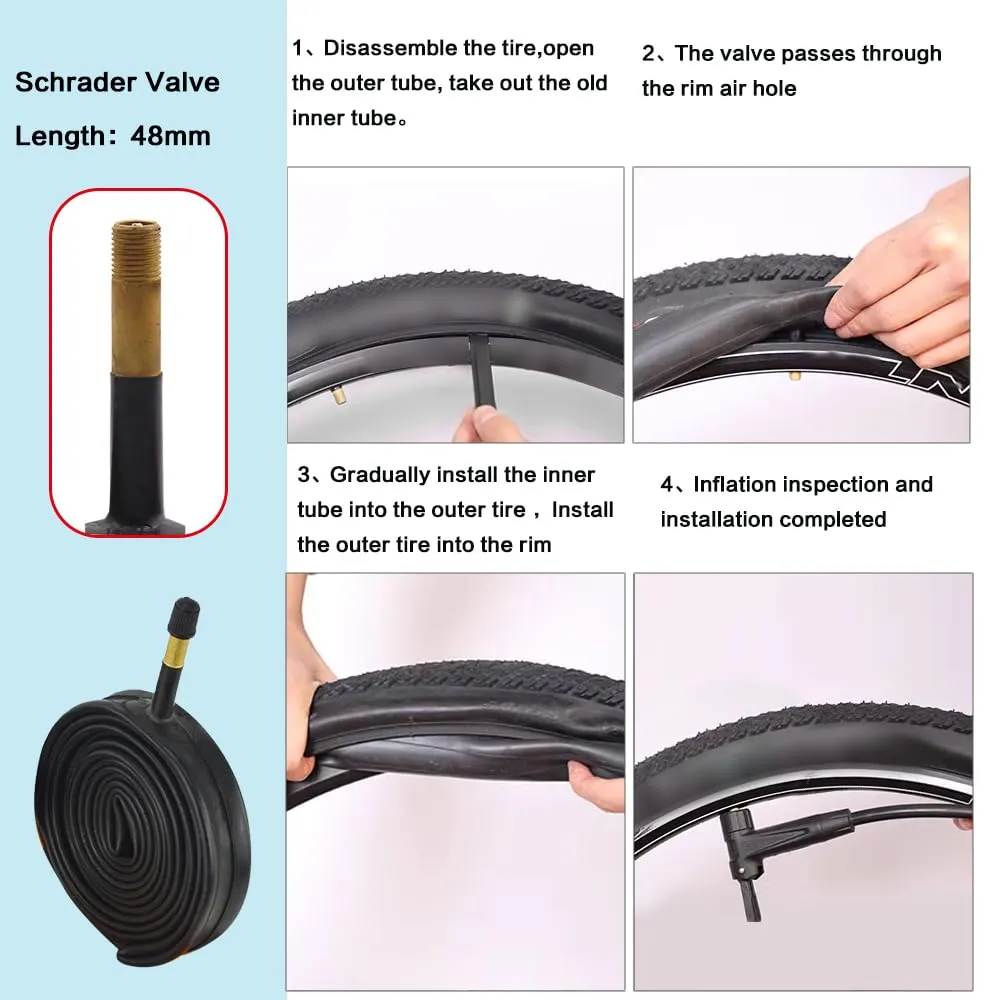 Schrader Valve

Length：48mm

1、Disassemble the tire,open the outer tube, take out the old inner tube。

2、The valve passes through the rim air hole

3、Gradually install the inner tube into the outer tire，Install the outer tire into the rim

4、Inflation inspection and installation completed