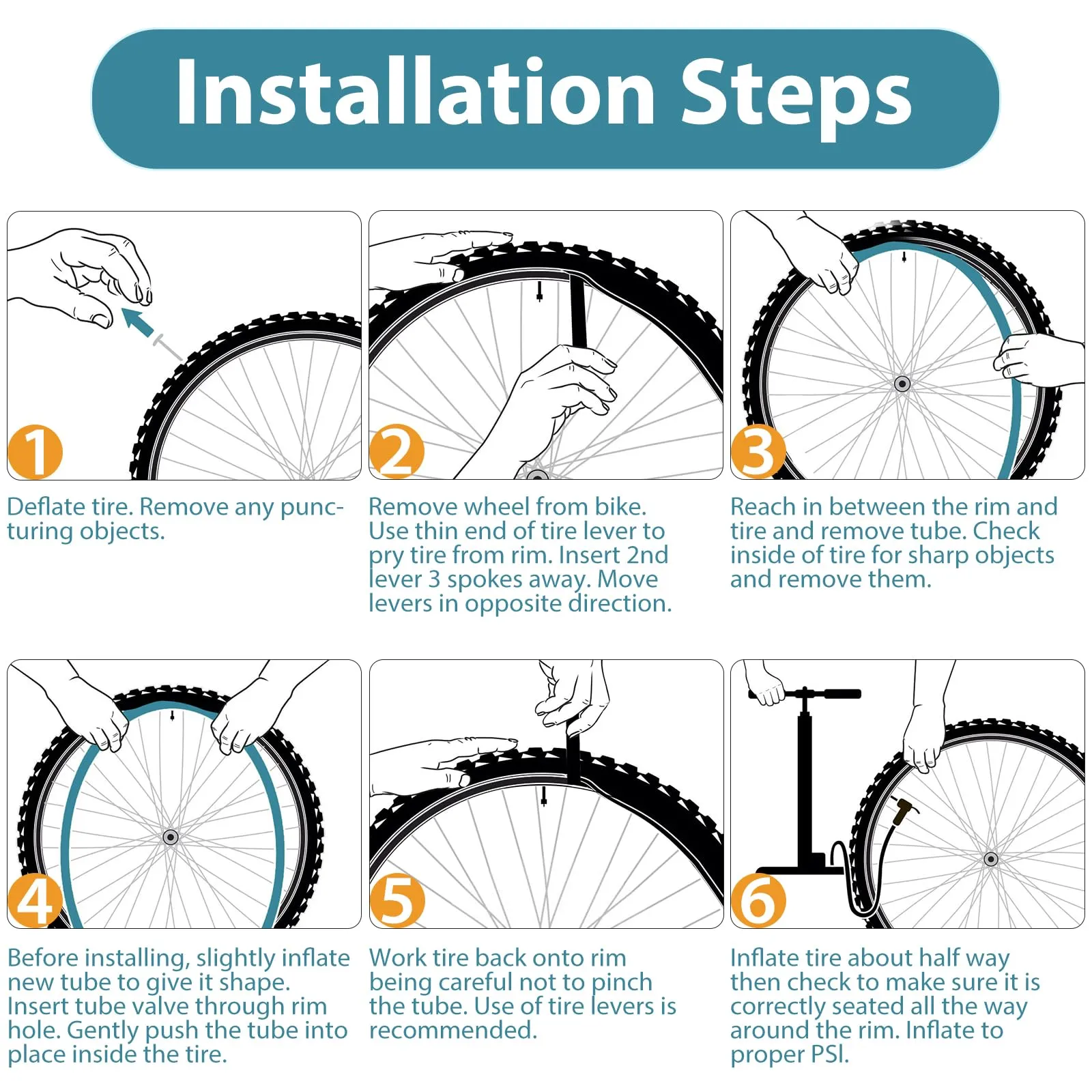 Installation Steps

1

Deflate tire. Remove any puncturing objects.

2

Remove wheel from bike. Use thin end of tire lever to pry tire from rim. Insert 2nd lever 3 spokes away. Move levers in opposite direction.

3

Reach in between the rim and tire and remove tube. Check inside of tire for sharp objects and remove them.

4

Before installing, slightly inflate new tube to give it shape. Insert tube valve through rim hole. Gently push the tube into place inside the tire.

5

Work tire back onto rim being careful not to pinch the tube. Use of tire levers is recommended.

6

Inflate tire about half way then check to make sure it is correctly seated all the way around the rim. Inflate to proper PSI.