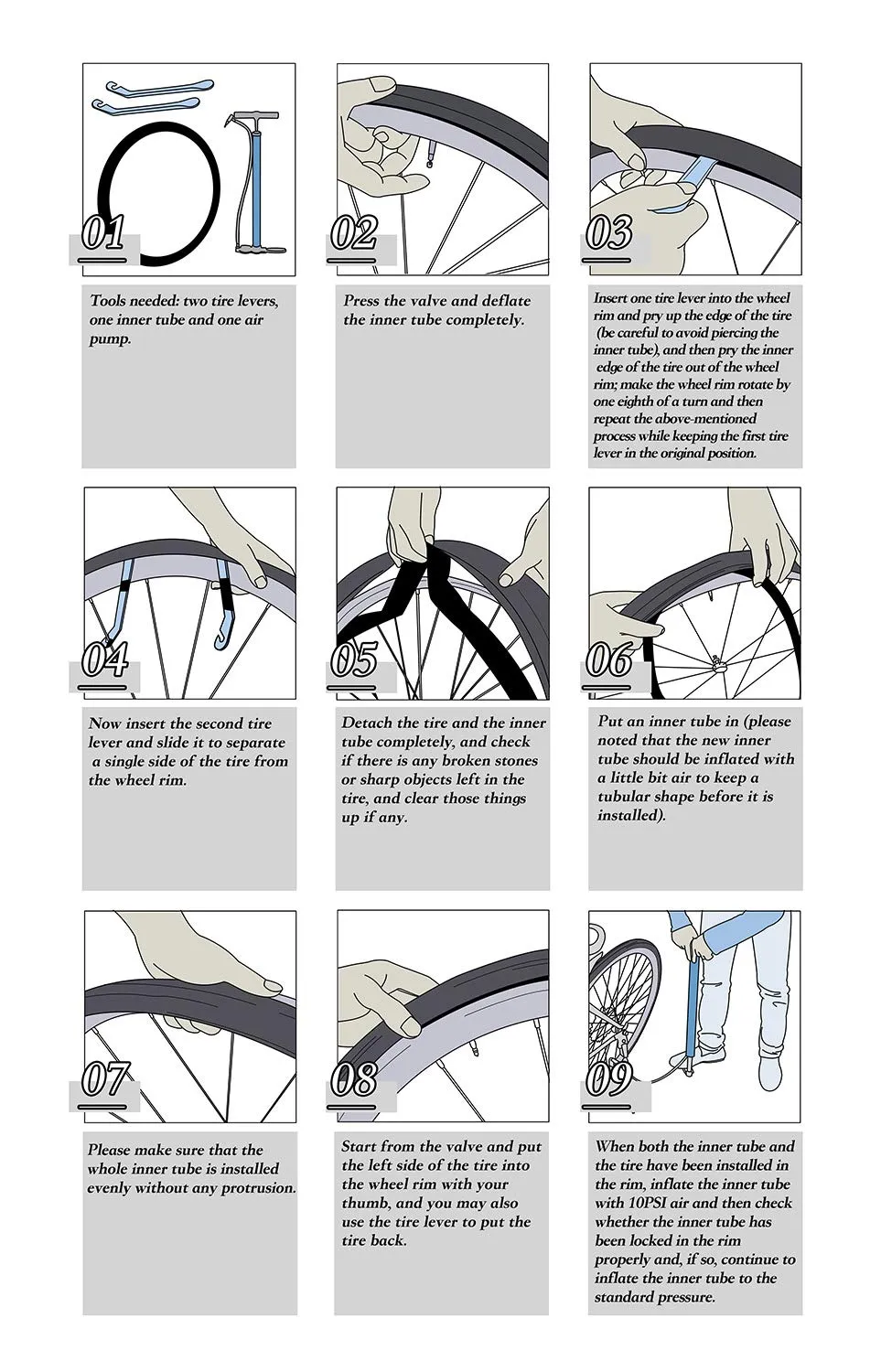 01

Tools needed: two tire levers, one inner tube and one air pump.

02

Press the valve and deflate the inner tube completely.

03

Insert one tire lever into the wheel rim and pry up the edge of the tire (be careful to avoid piercing the inner tube), and then pry the inner edge of the tire out of the wheel rim; make the wheel rim rotate by one eighth of a turn and then repeat the above-mentioned process while keeping the first tire lever in the original position.

04

Now insert the second tire lever and slide it to separate a single side of the tire from the wheel rim.

05

Detach the tire and the inner tube completely, and check if there is any broken stones or sharp objects left in the tire, and clear those things up if any.

06

Put an inner tube in (please noted that the new inner tube should be inflated with a little bit air to keep a tubular shape before it is installed).

07

Please make sure that the whole inner tube is installed evenly without any protrusion.

08

Start from the valve and put the left side of the tire into the wheel rim with your thumb, and you may also use the tire lever to put the tire back.

09

When both the inner tube and the tire have been installed in the rim, inflate the inner tube with 10PSI air and then check whether the inner tube has been locked in the rim properly and, if so, continue to inflate the inner tube to the standard pressure.