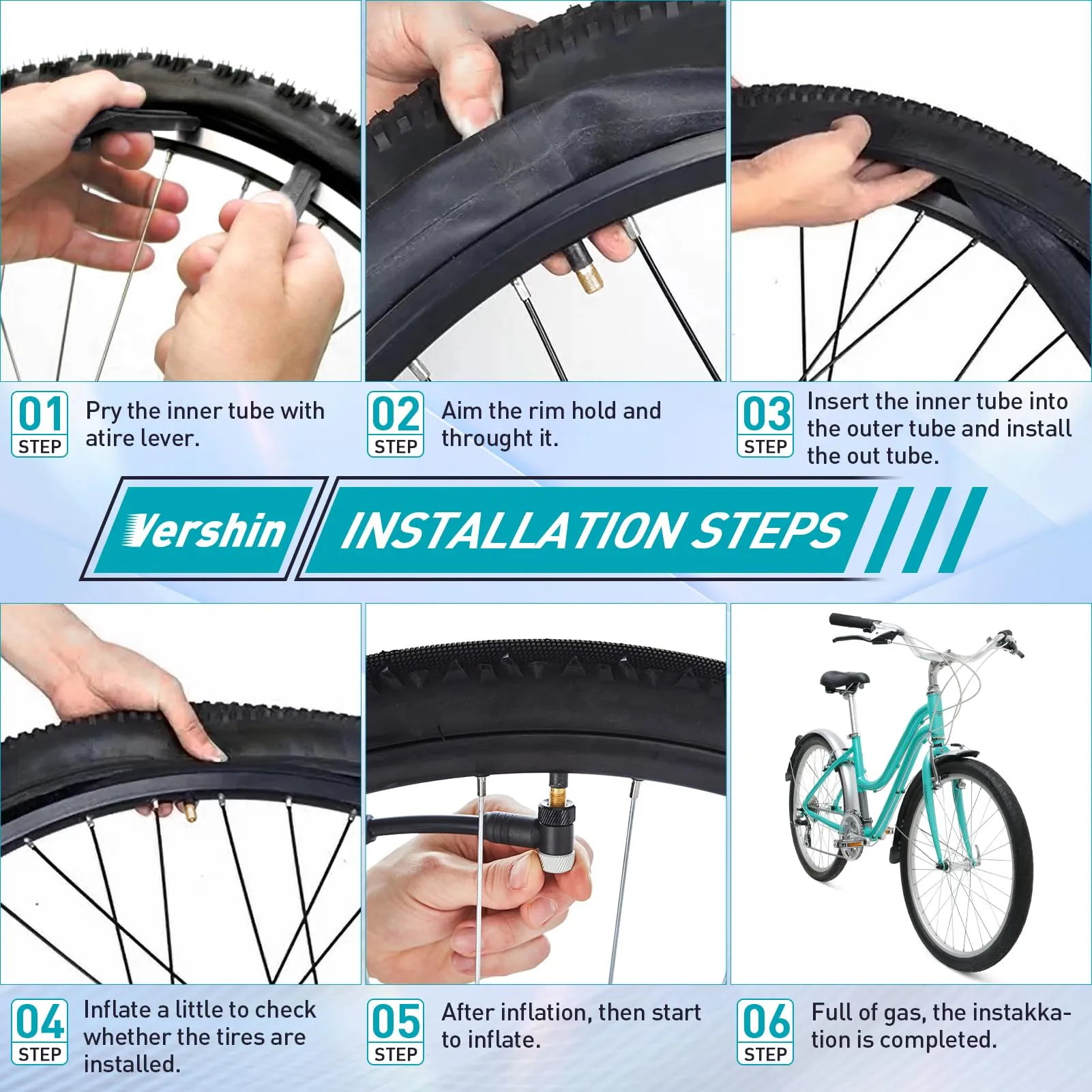 01
STEP
Pry the inner tube with atire lever.

02
STEP
Aim the rim hold and throught it.

03
STEP
Insert the inner tube into the outer tube and install the out tube.

Vershin
INSTALLATION STEPS

04
STEP
Inflate a little to check whether the tires are installed.

05
STEP
After inflation, then start to inflate.

06
STEP
Full of gas, the instakkation is completed.