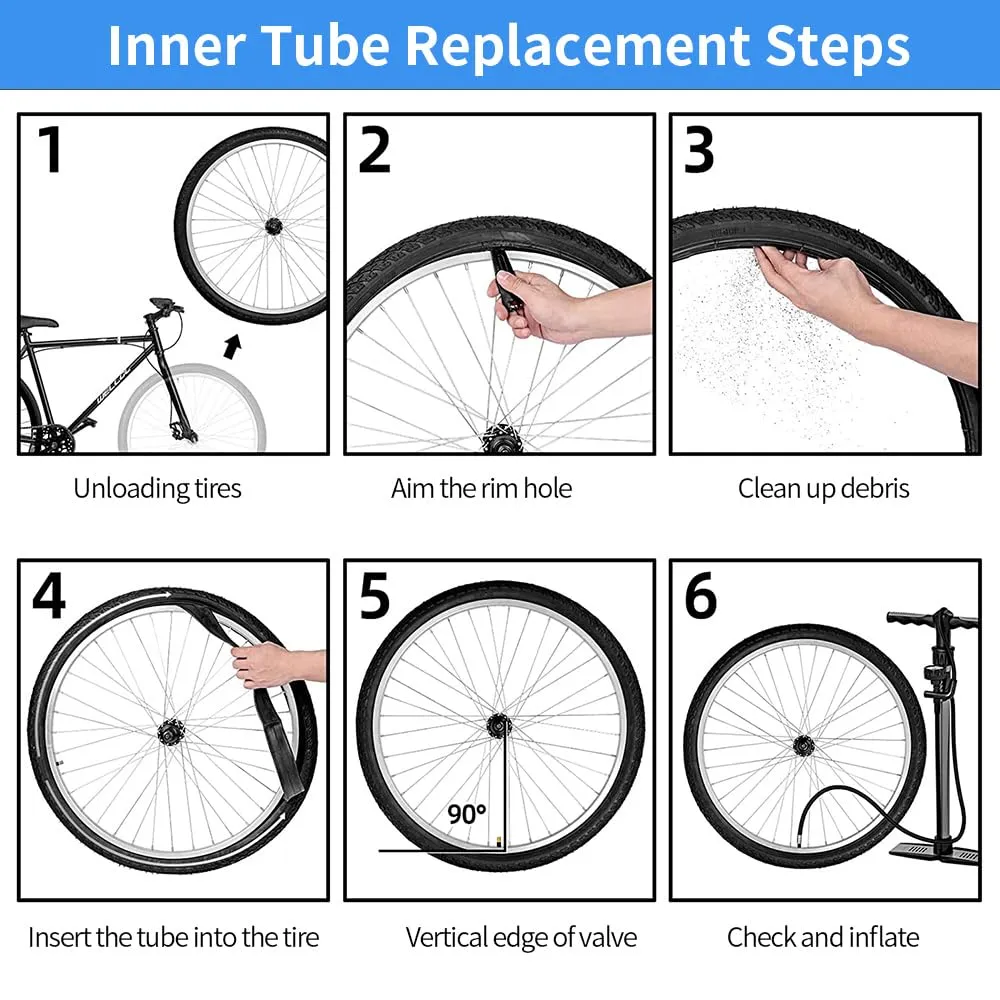 Inner Tube Replacement Steps

1

Unloading tires

2

Aim the rim hole

3

Clean up debris

4

Insert the tube into the tire

5

90°

Vertical edge of valve

6

Check and inflate