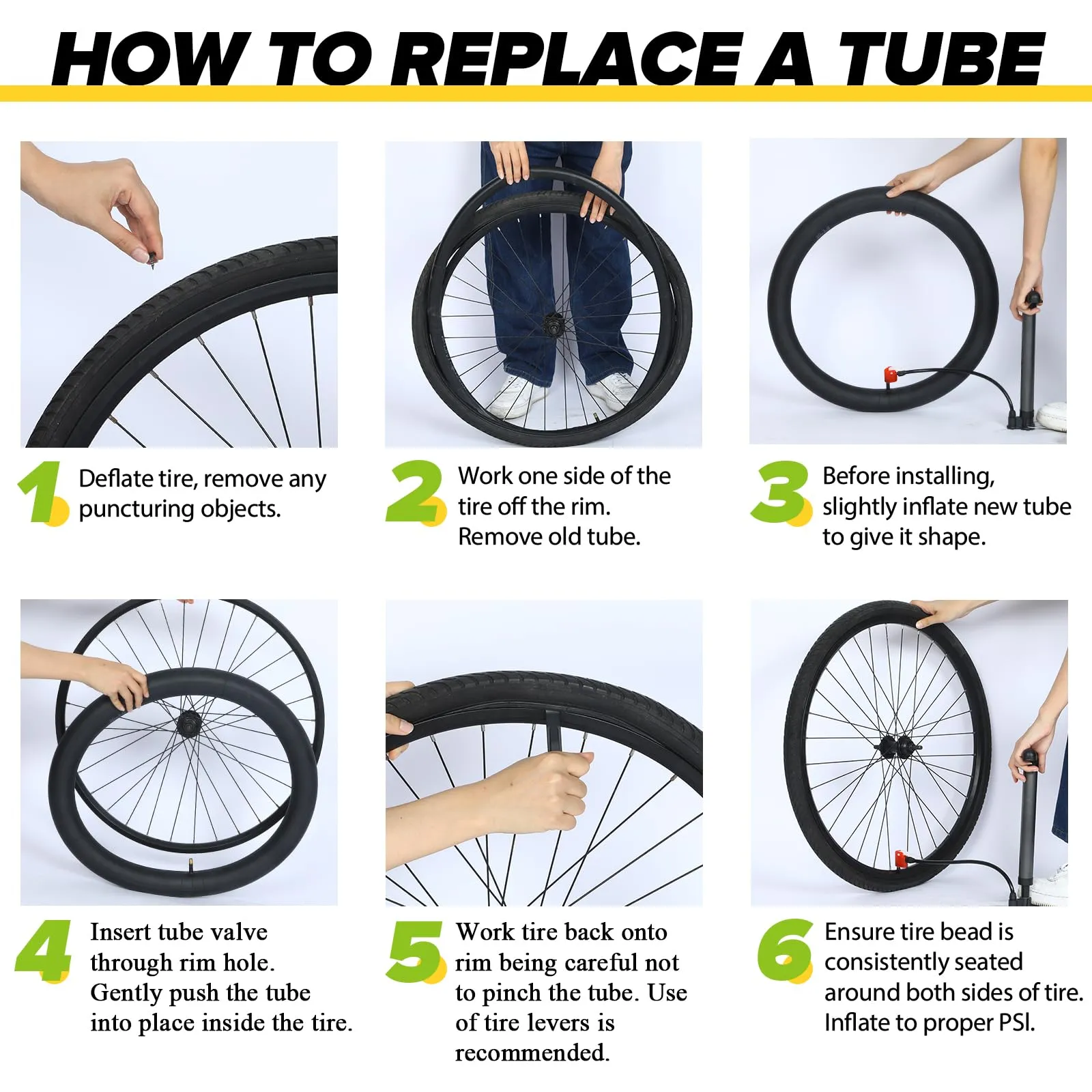 HOW TO REPLACE A TUBE

1 Deflate tire, remove any puncturing objects.

2 Work one side of the tire off the rim. Remove old tube.

3 Before installing, slightly inflate new tube to give it shape.

4 Insert tube valve through rim hole. Gently push the tube into place inside the tire.

5 Work tire back onto rim being careful not to pinch the tube. Use of tire levers is recommended.

6 Ensure tire bead is consistently seated around both sides of tire. Inflate to proper PSI.